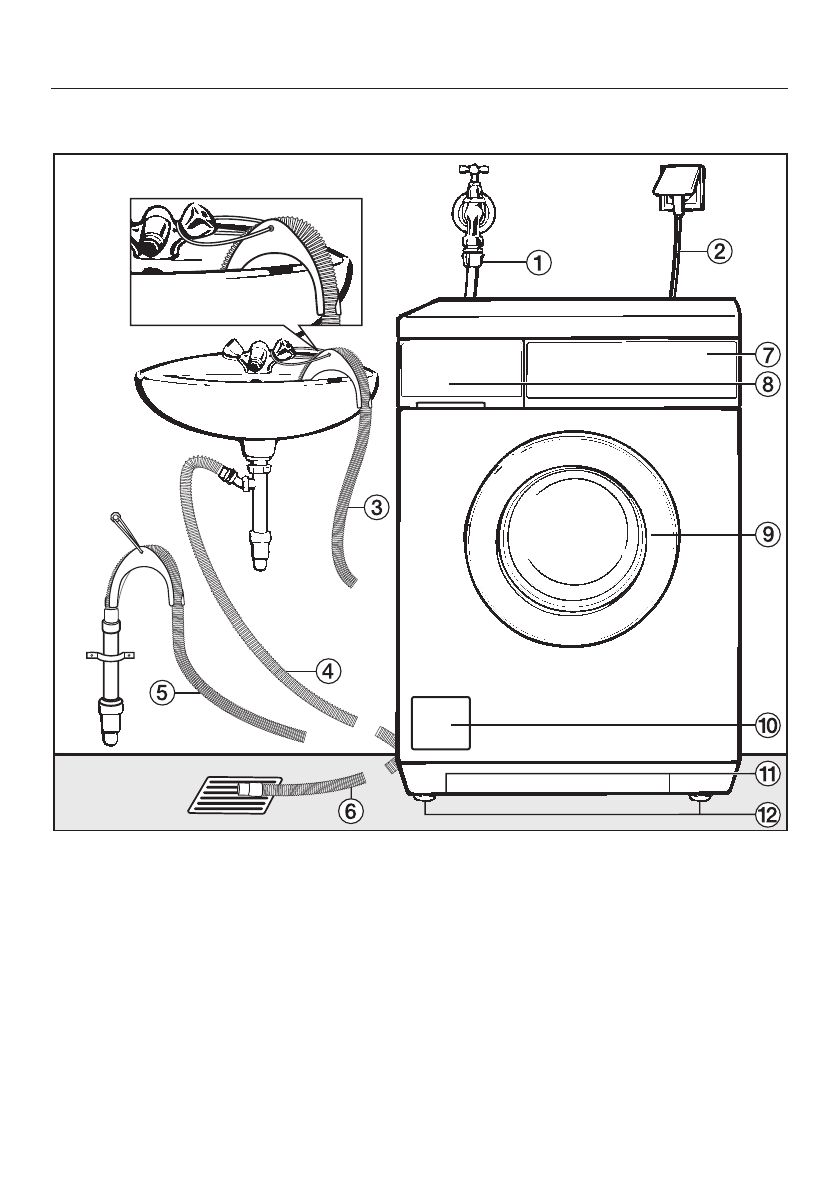 1
2
7
8
3
9
4
5
10
11
6
12