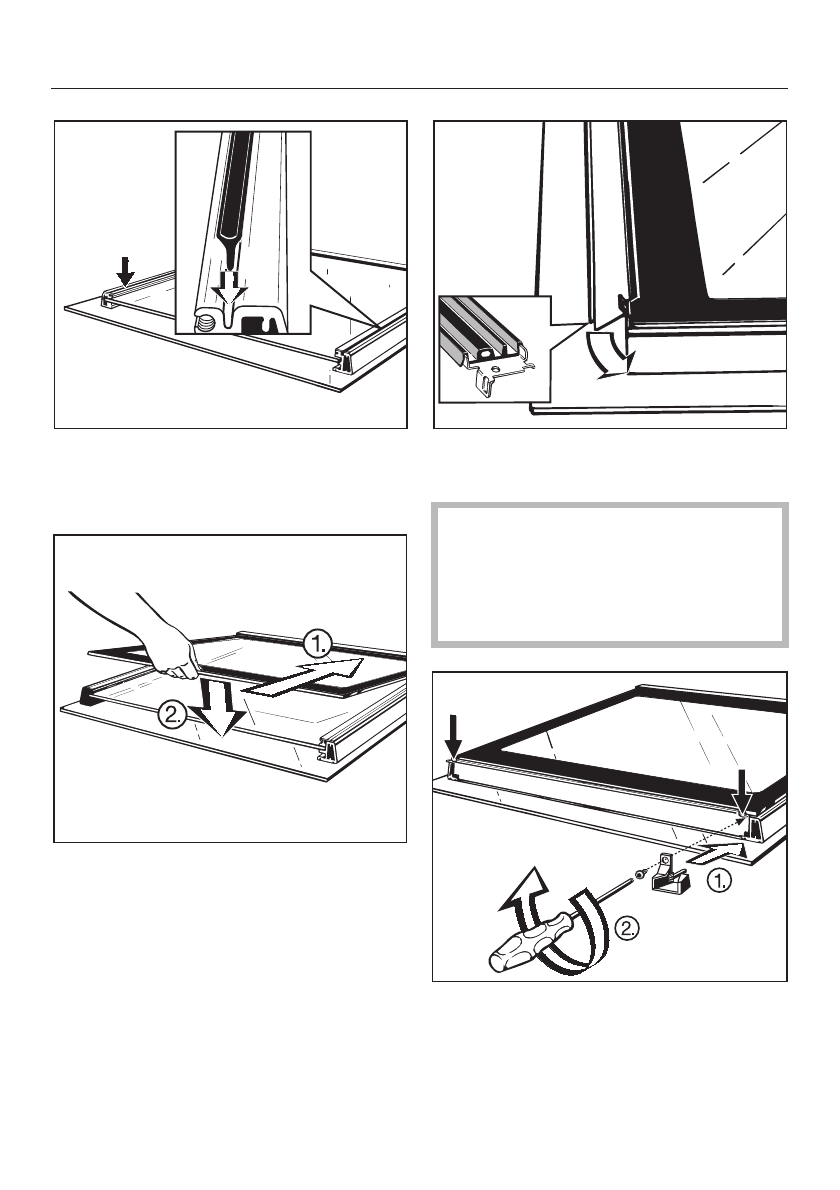 1.

2.

1.

2.