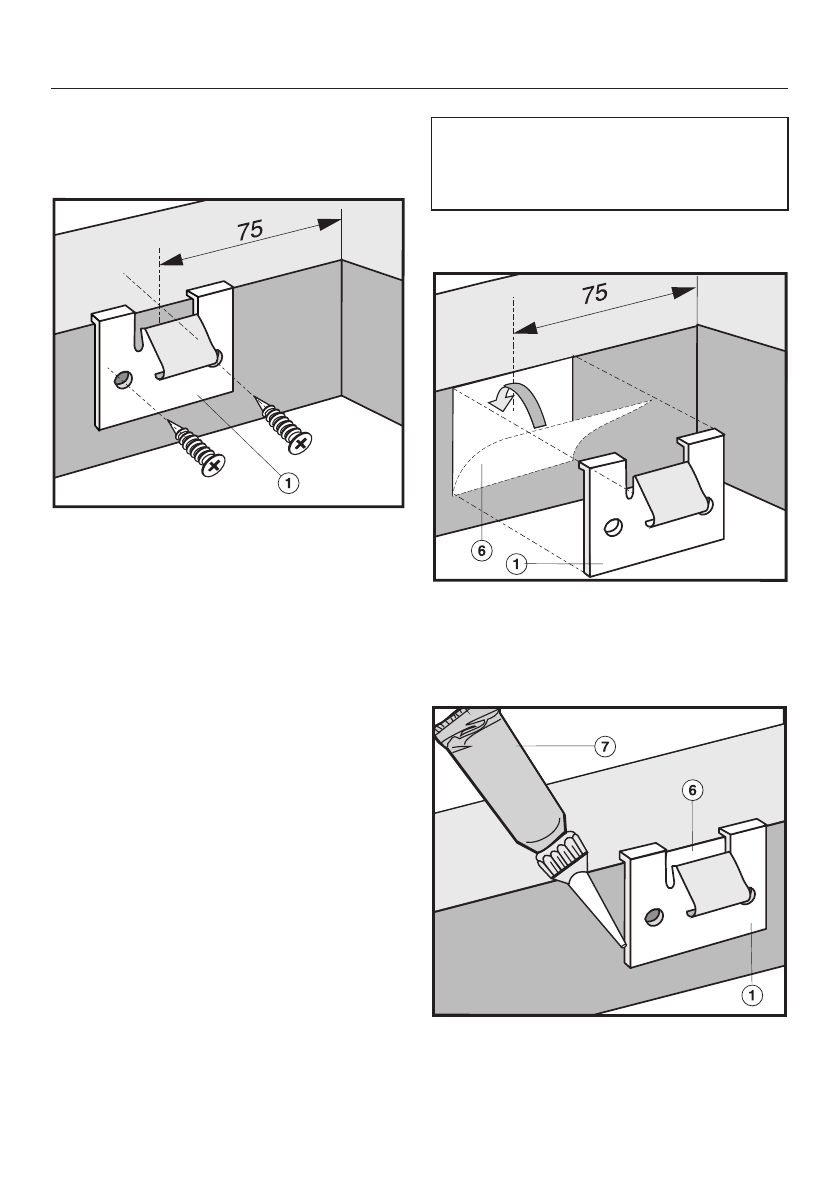 75

1

75

6

1

7

6

1