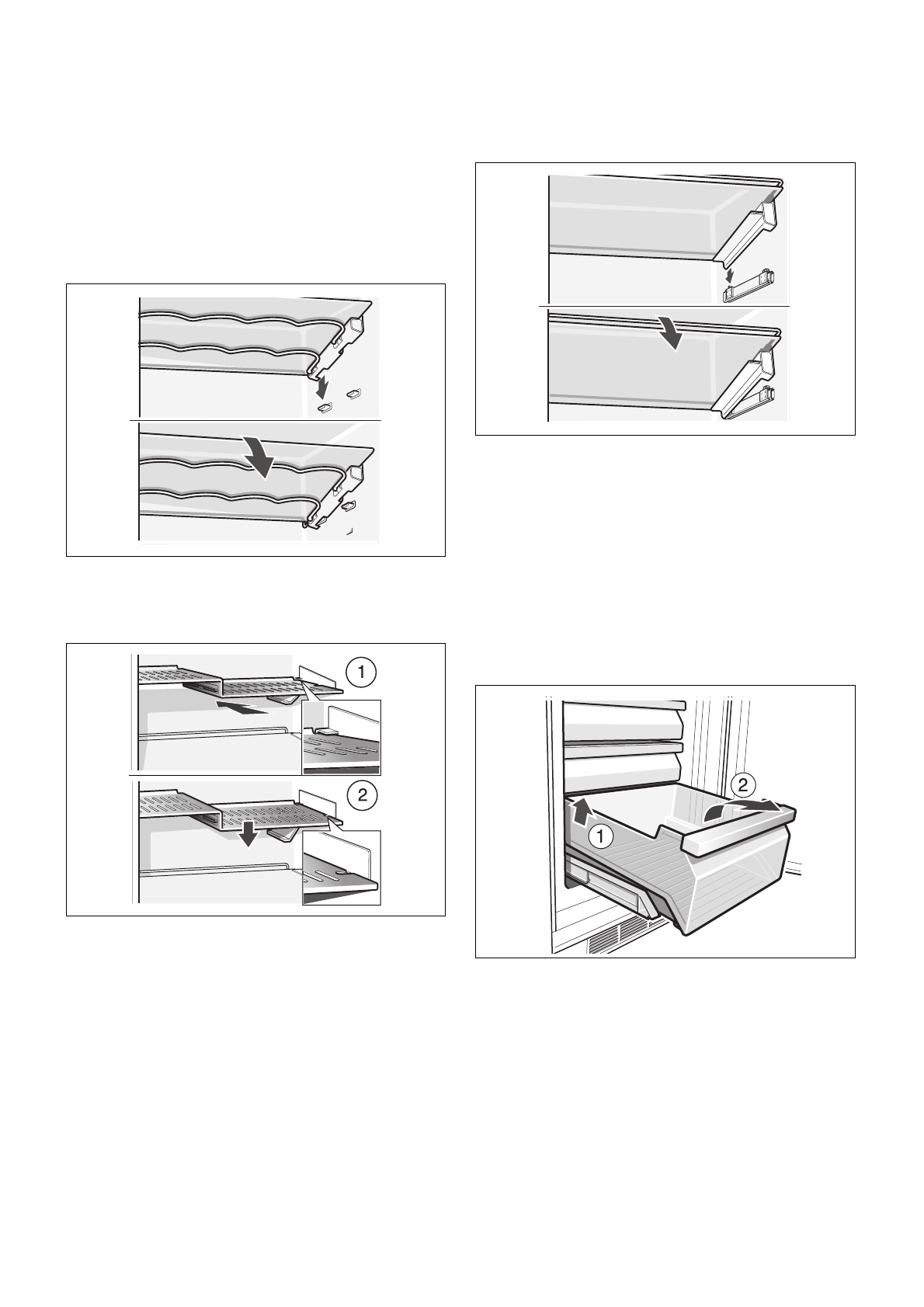 1

2

2

1