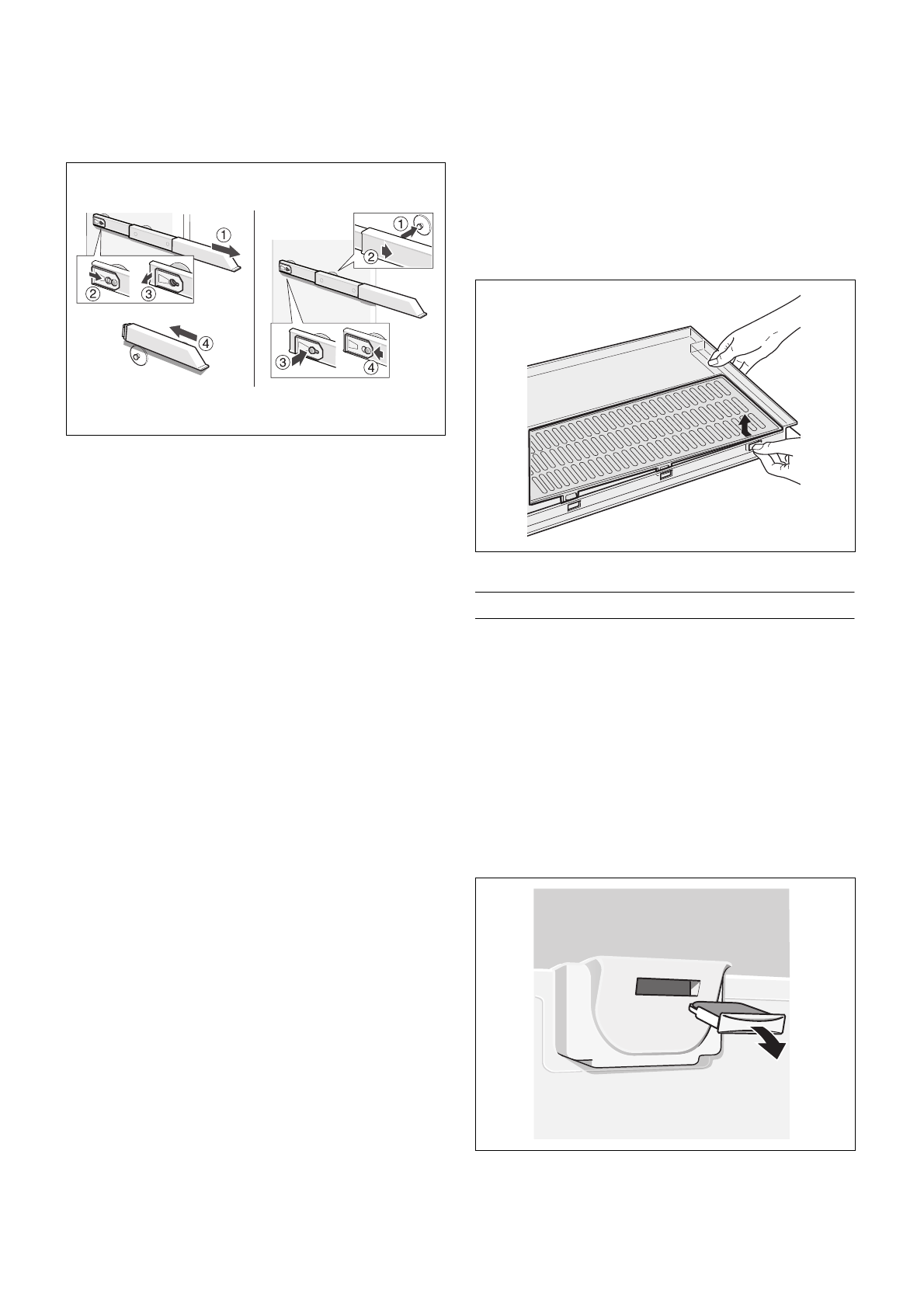 ①
②
③
④
①
②
③
④