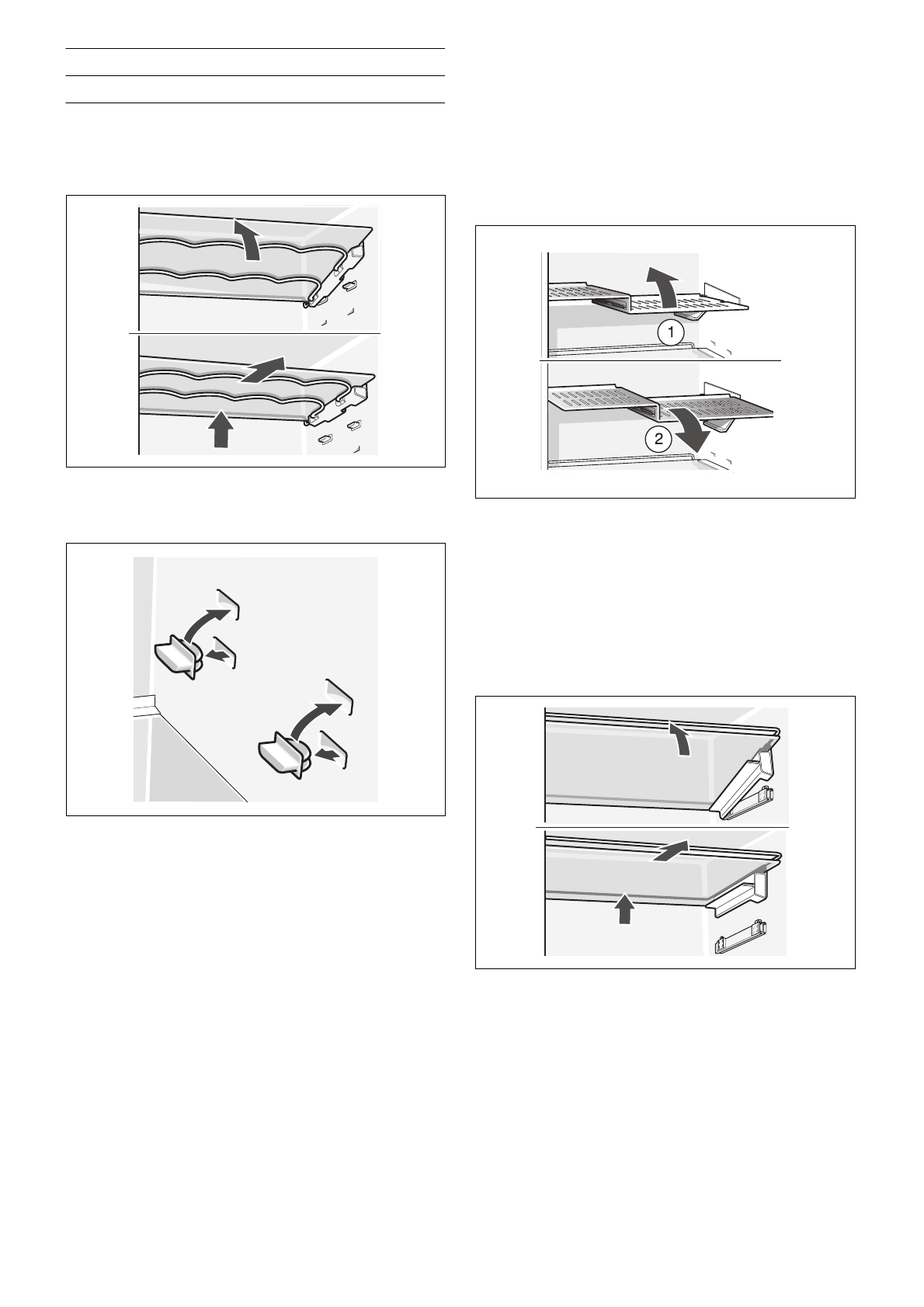 1

2