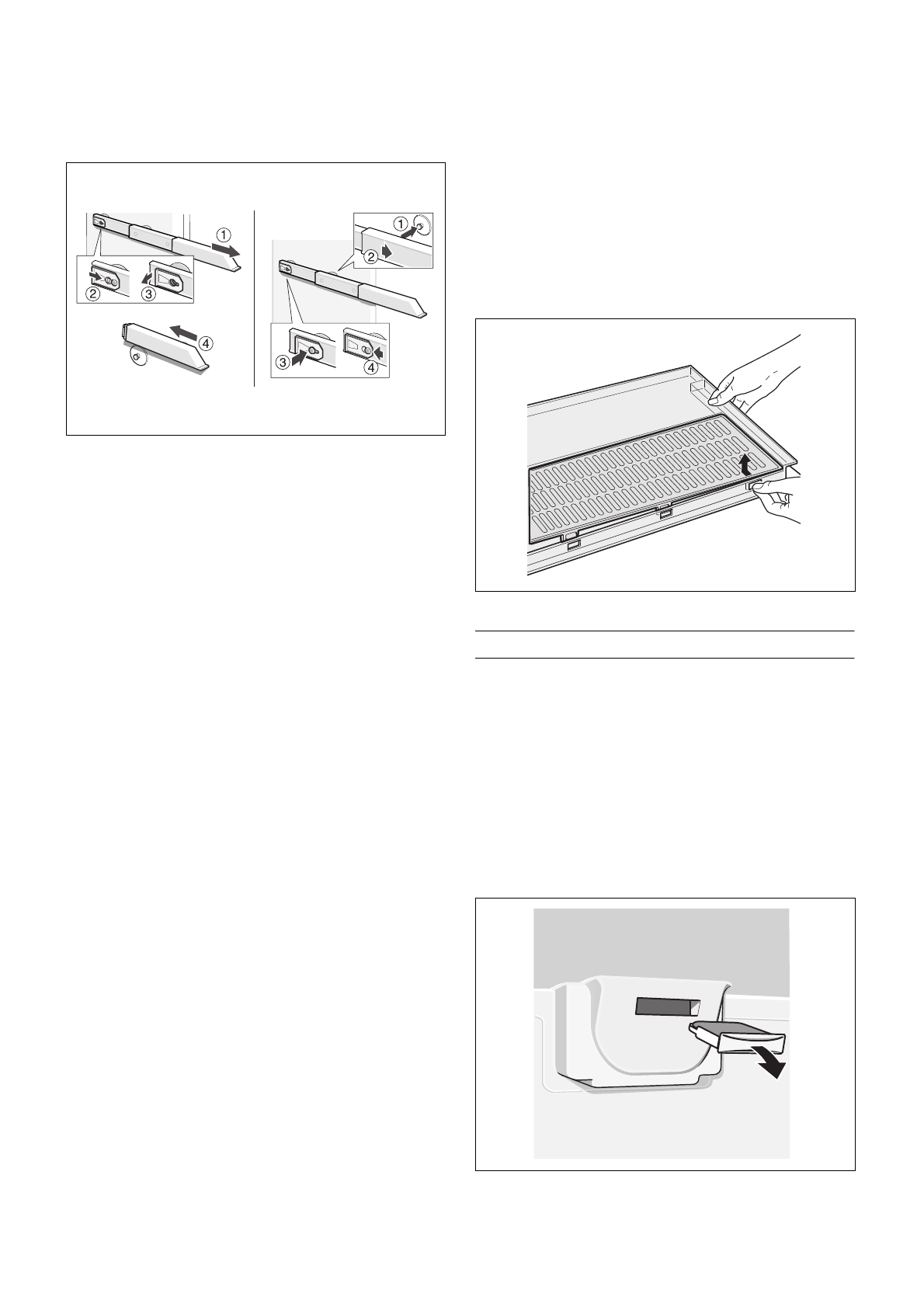 ①
② ③
④
①
②
③ ④