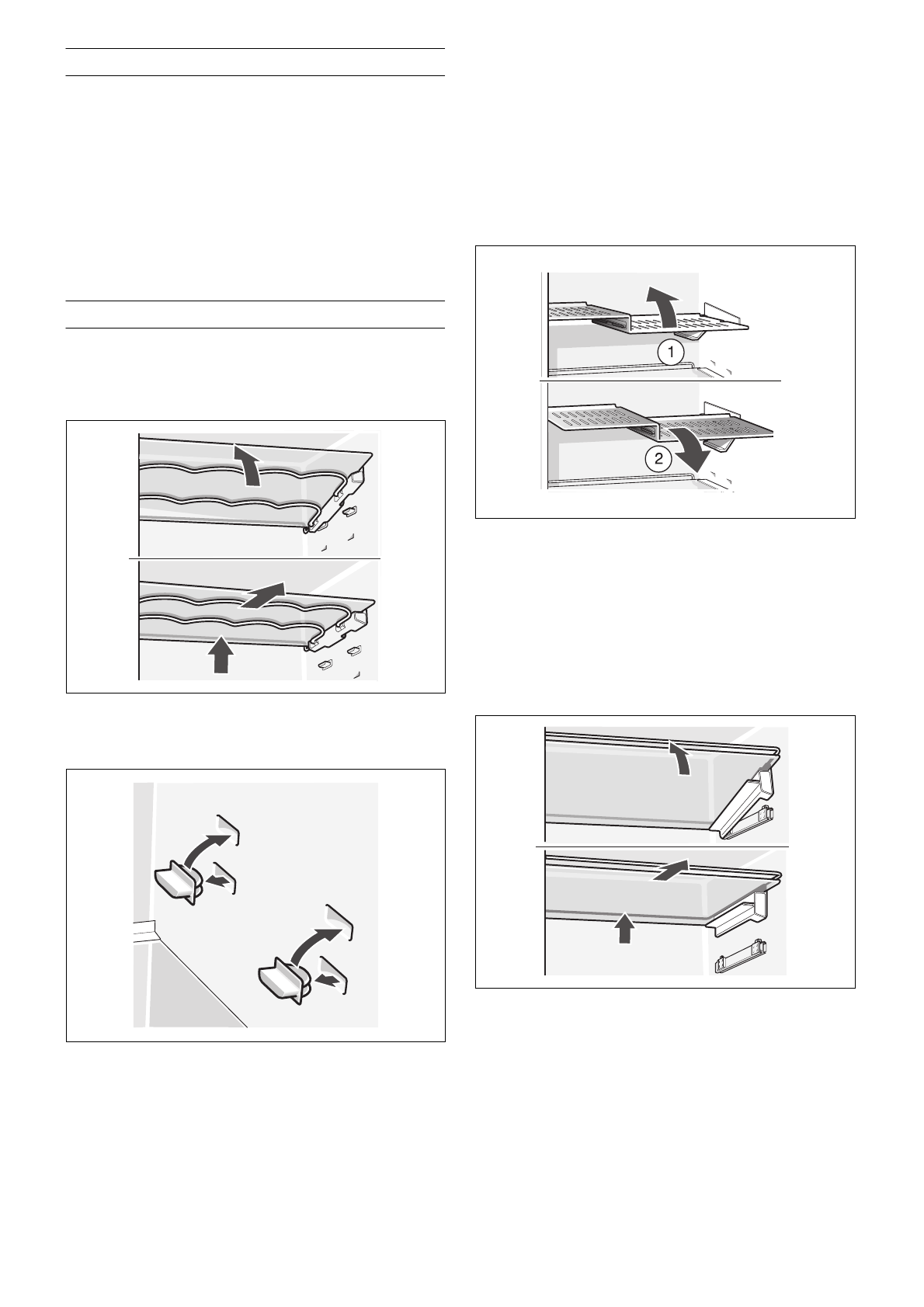 1

2