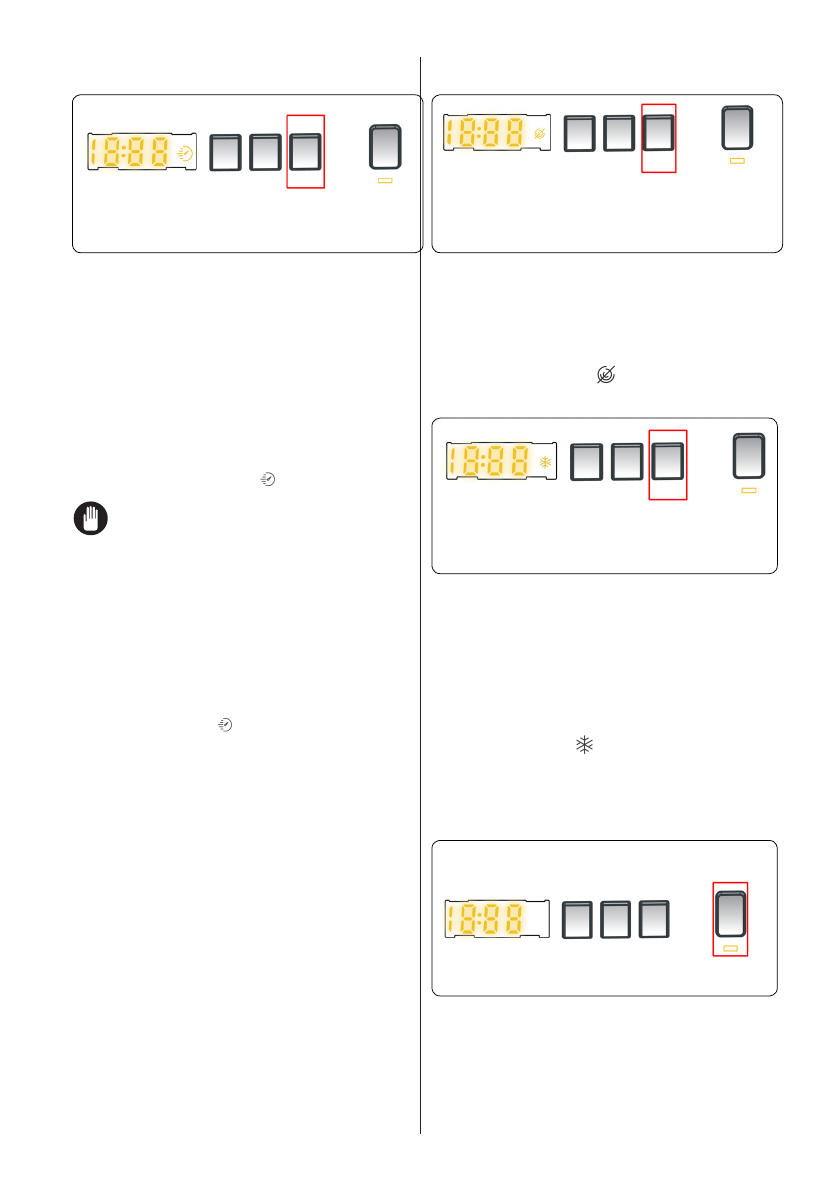 18:88

18:88

18:88

18:88