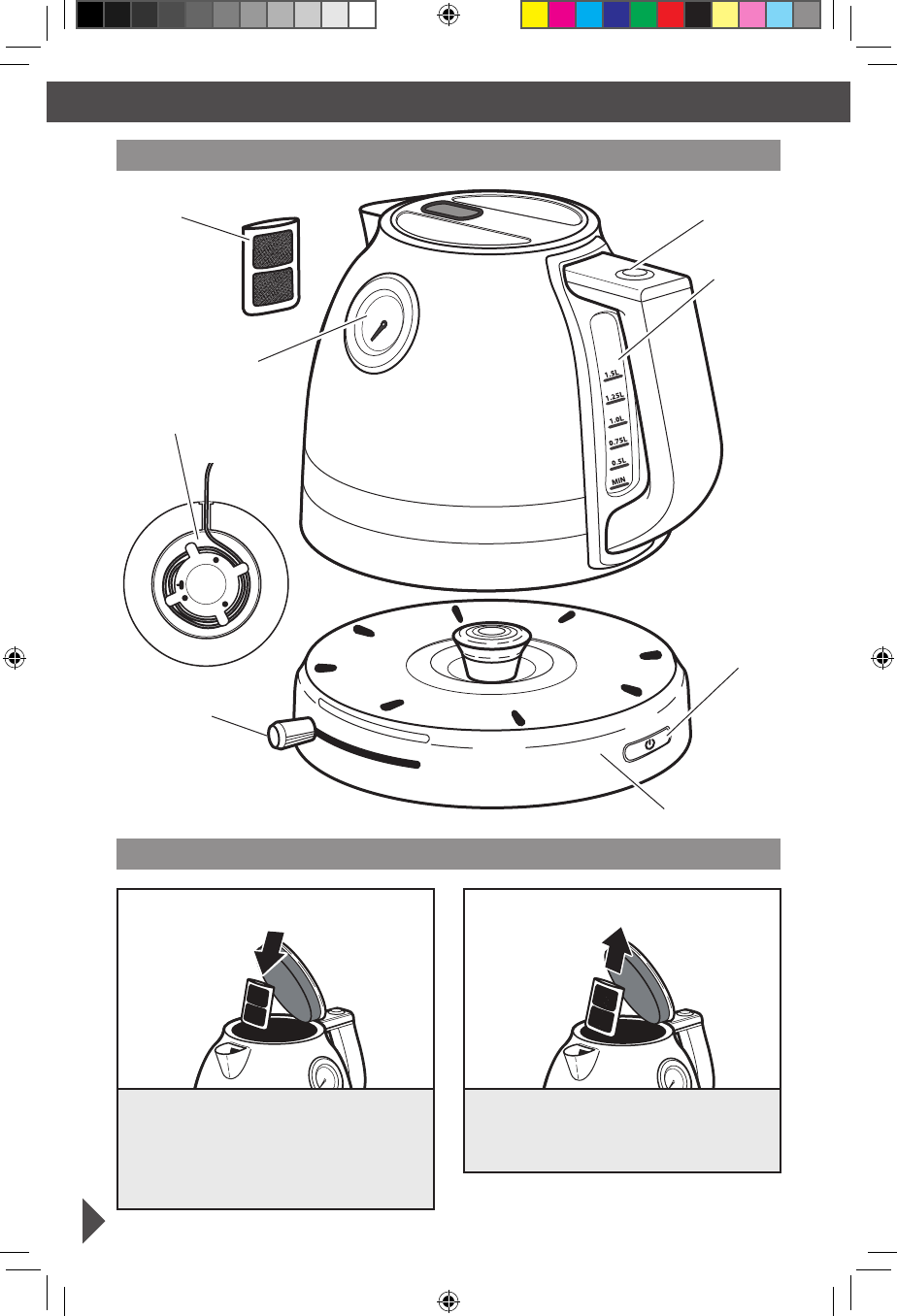 1.5L
1.25L
1.0L
0.75L
0.5L
MIN