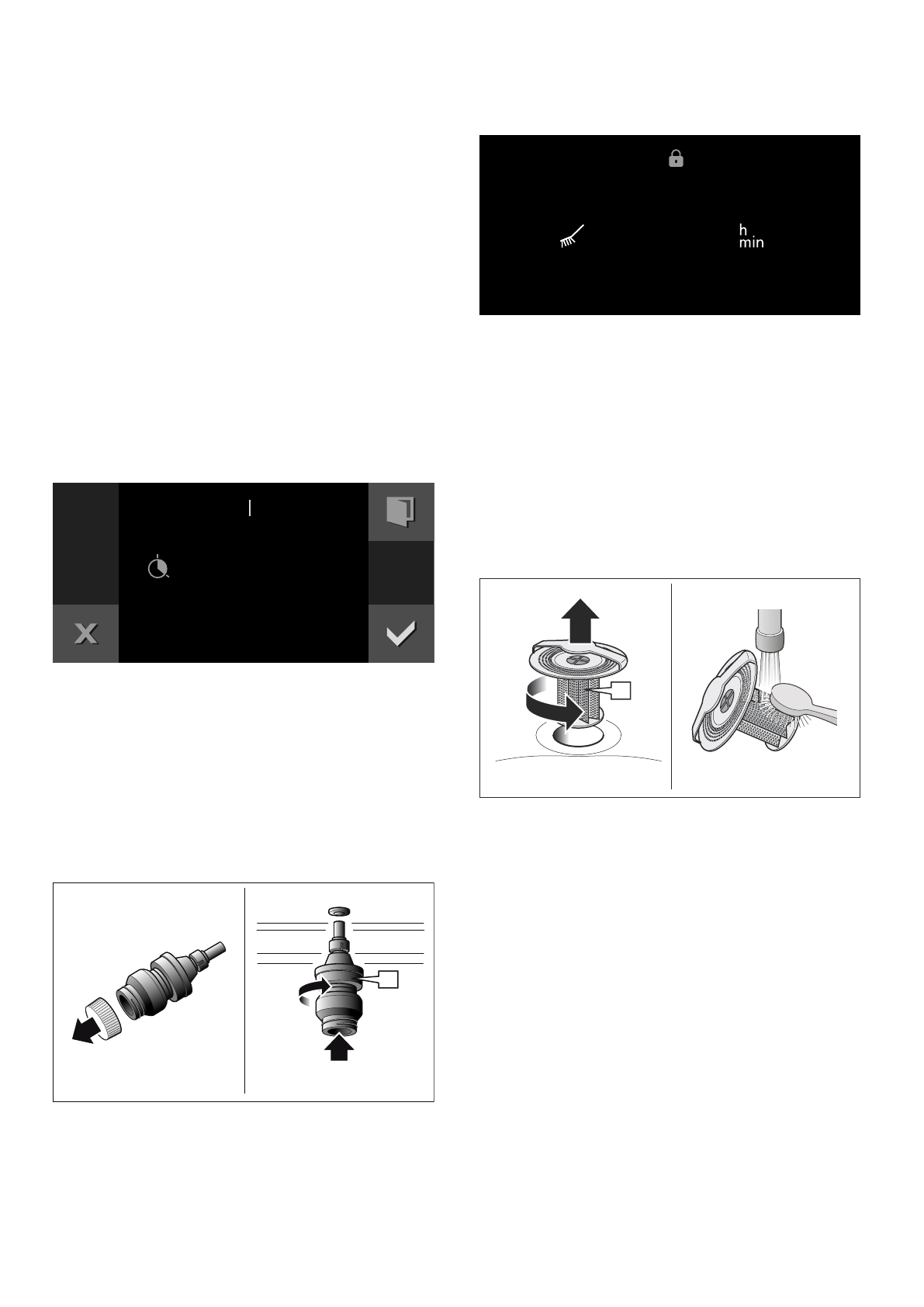 h
min