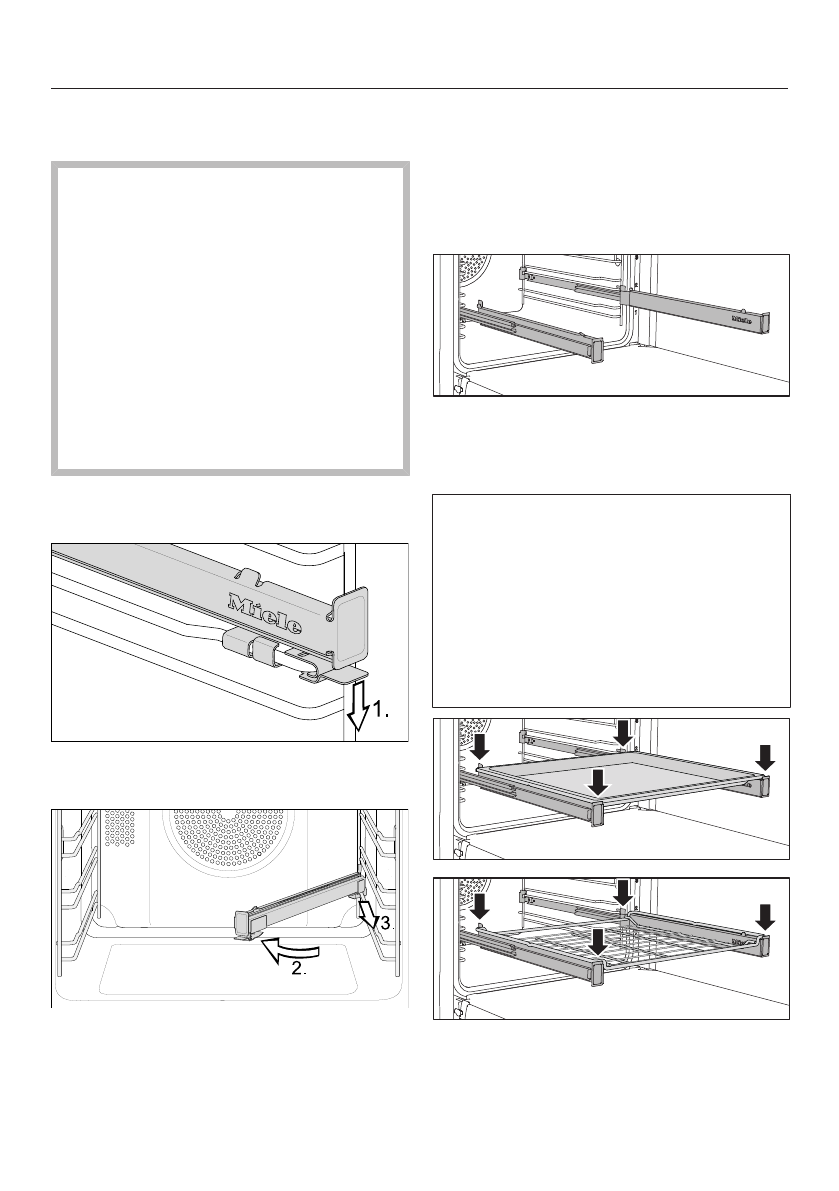 Miele

1.

2.

3.

Miele