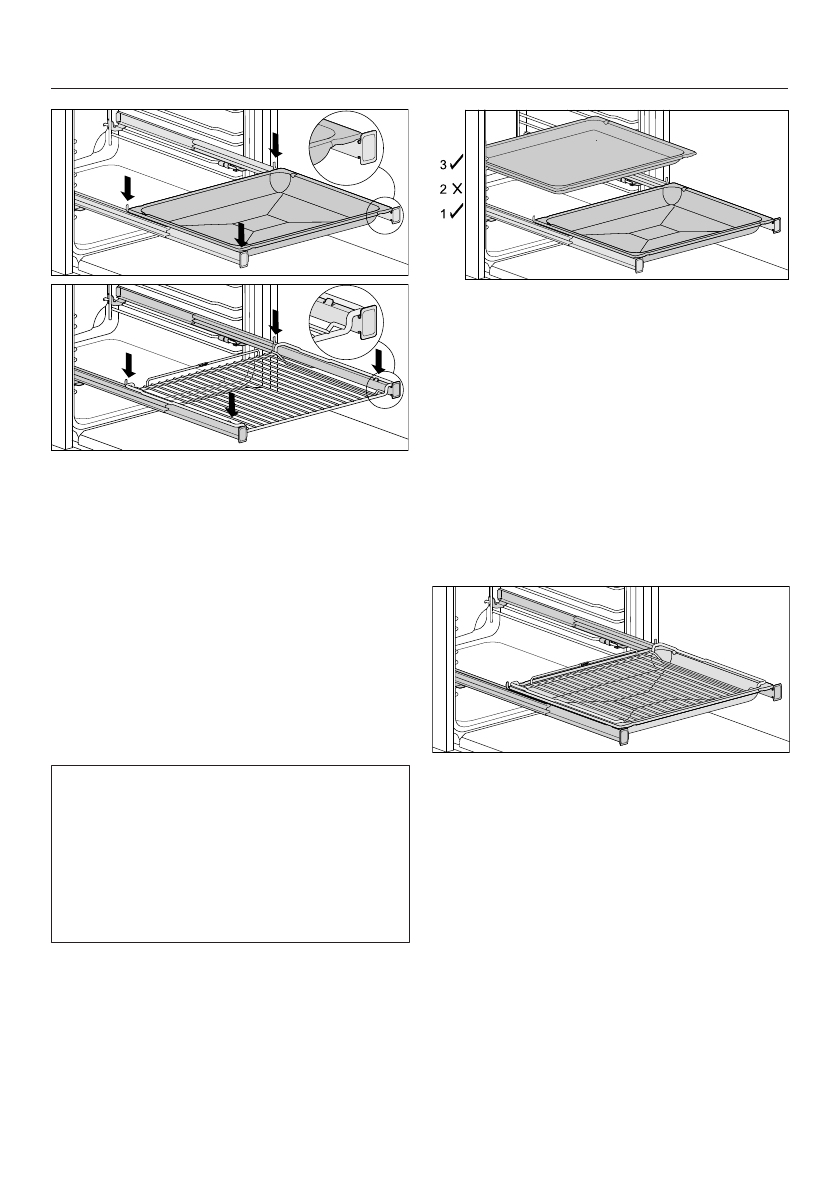 3 ✓
2 ✗
1 ✓