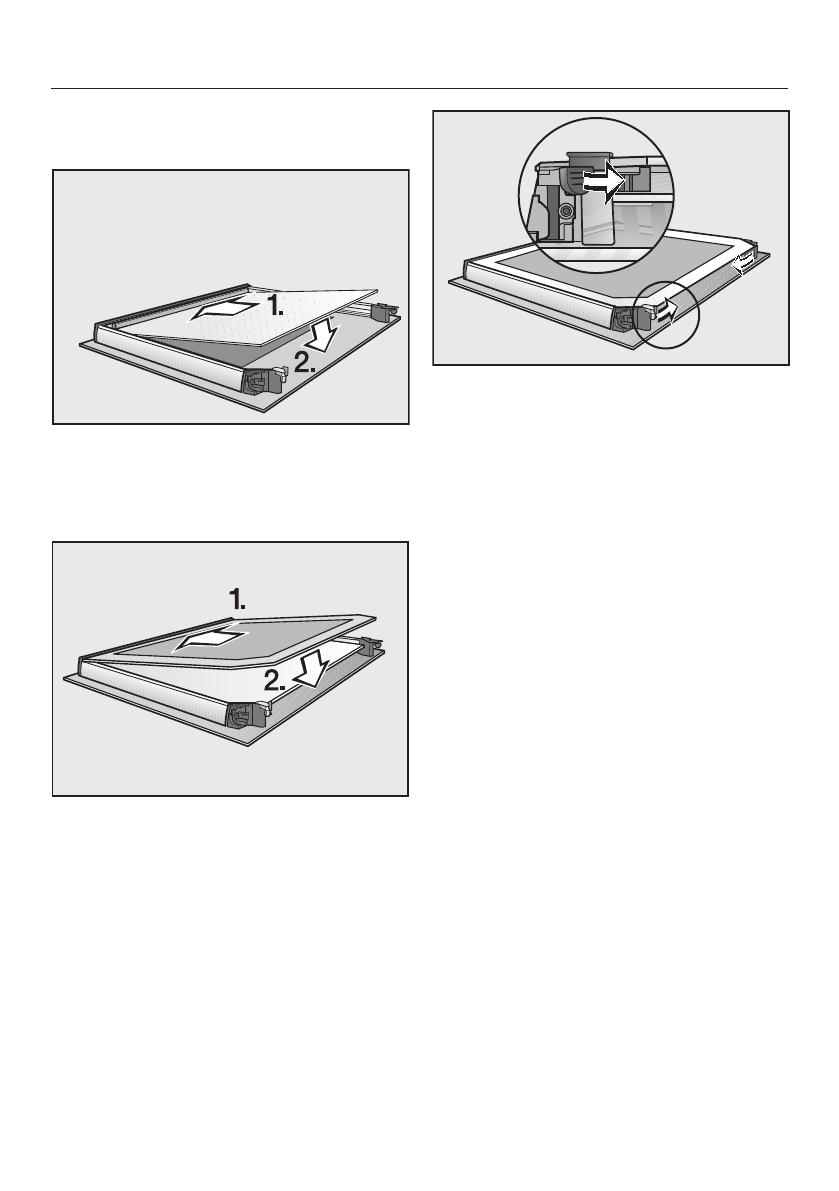 1.
2.

1.
2.