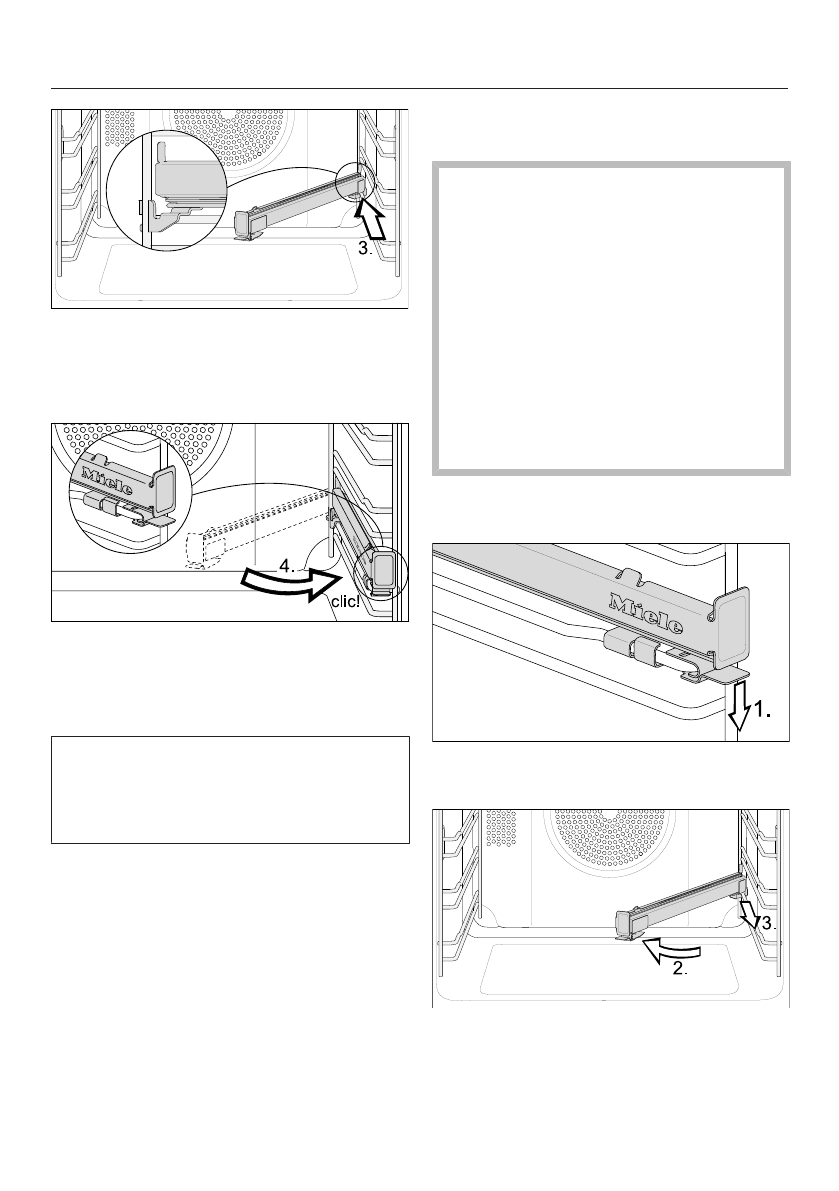 3.

Miele

4.

clic!

Miele

1.

3.

2.