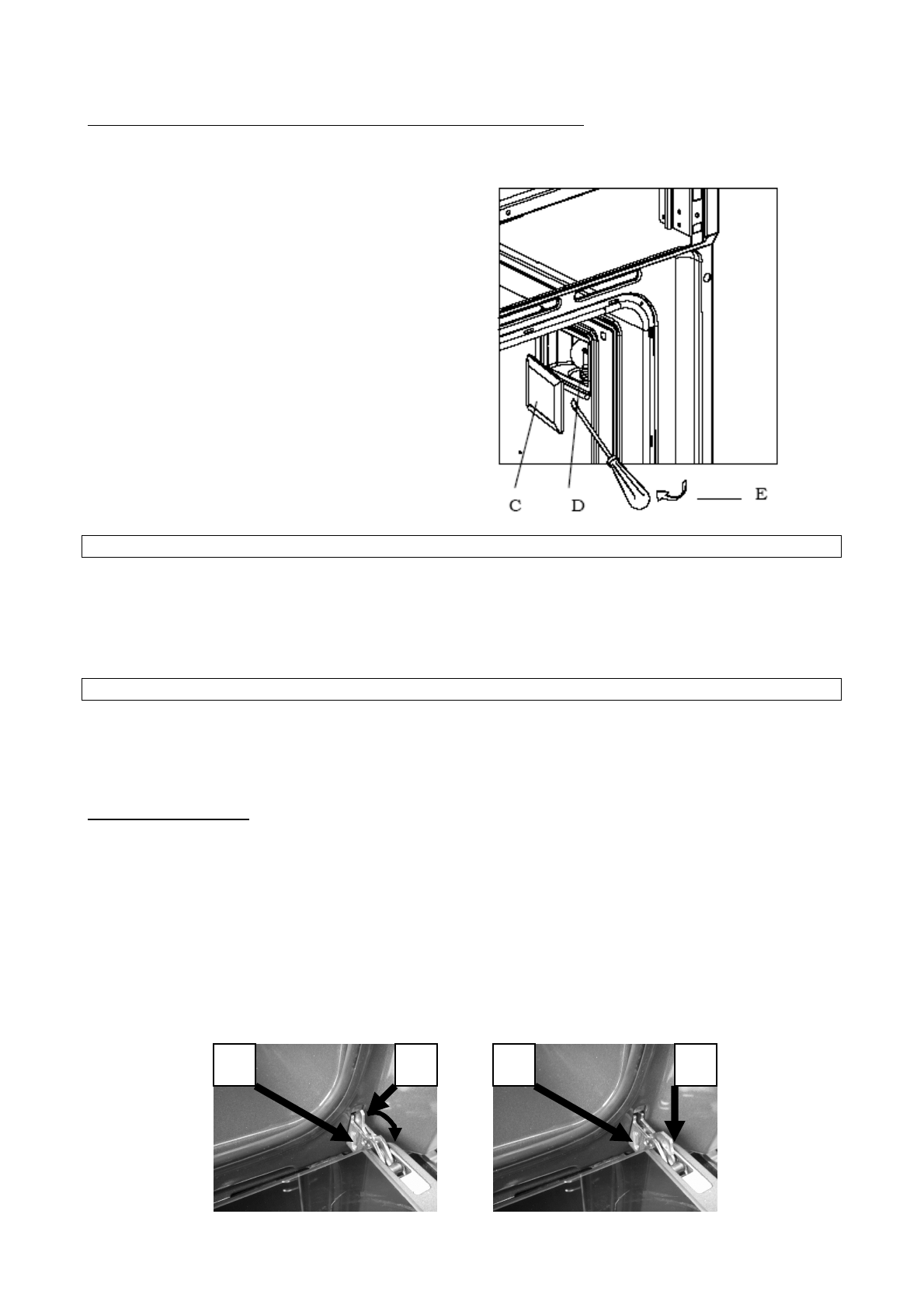 C D E