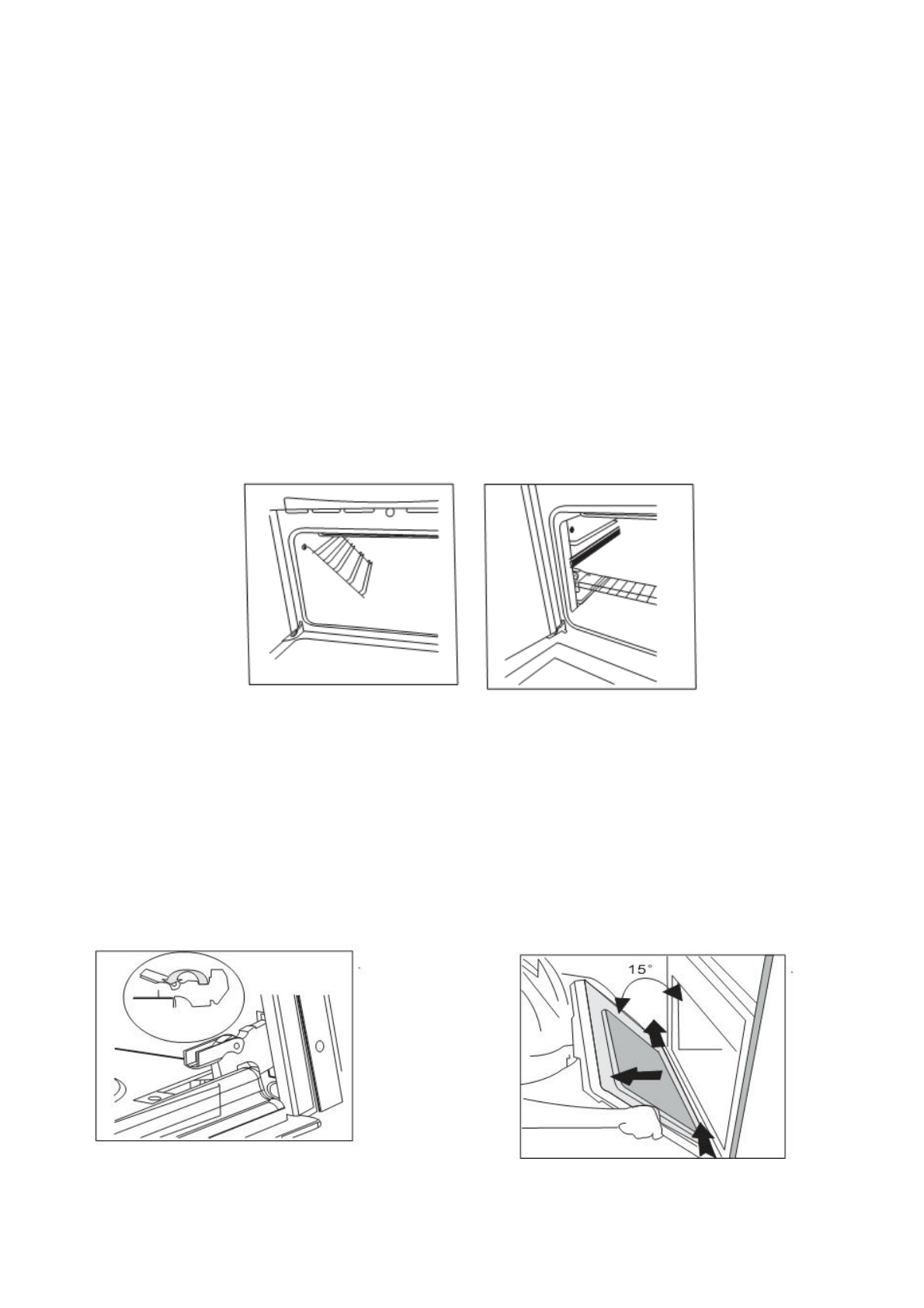 15°