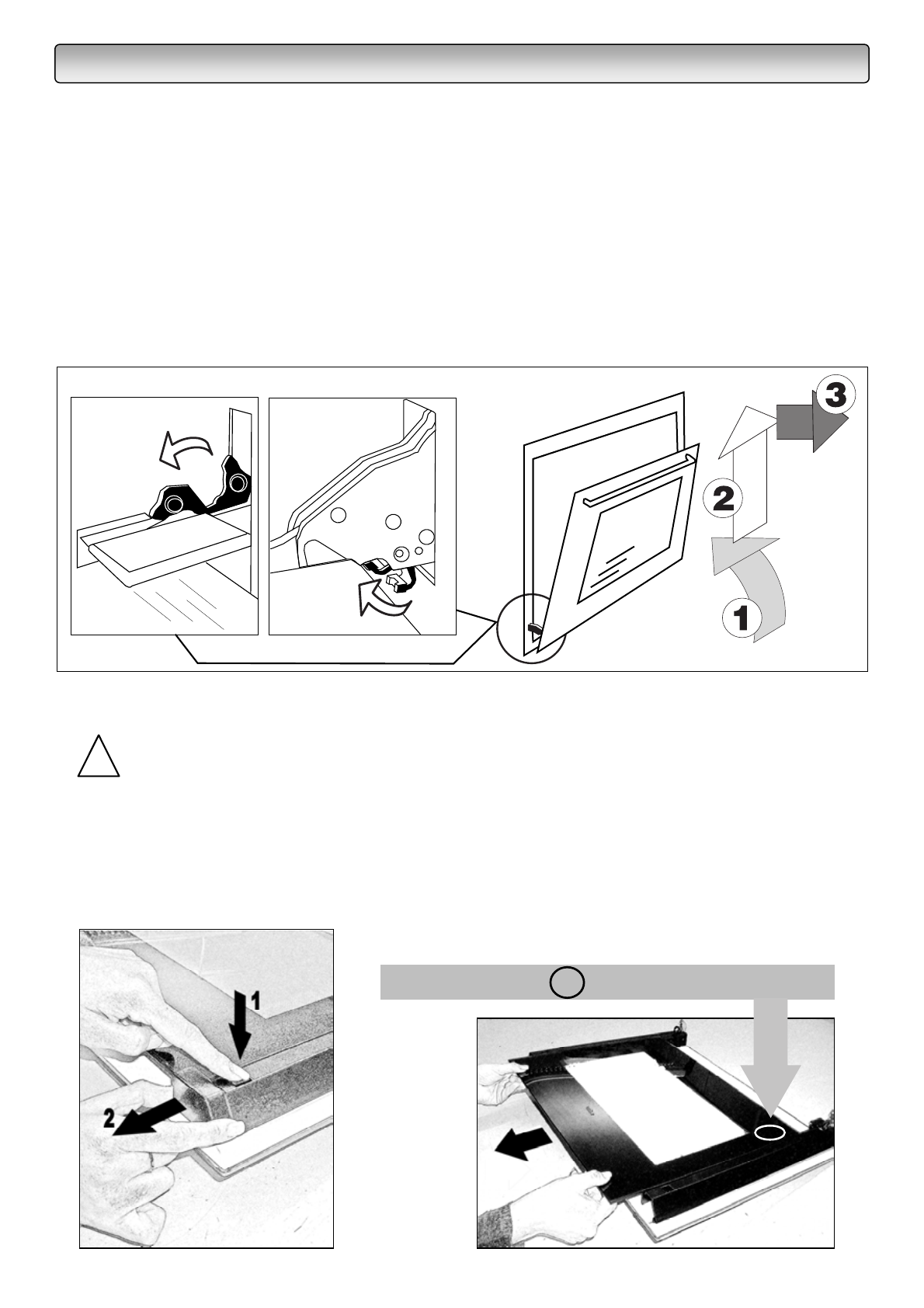 3

2

1

1

2