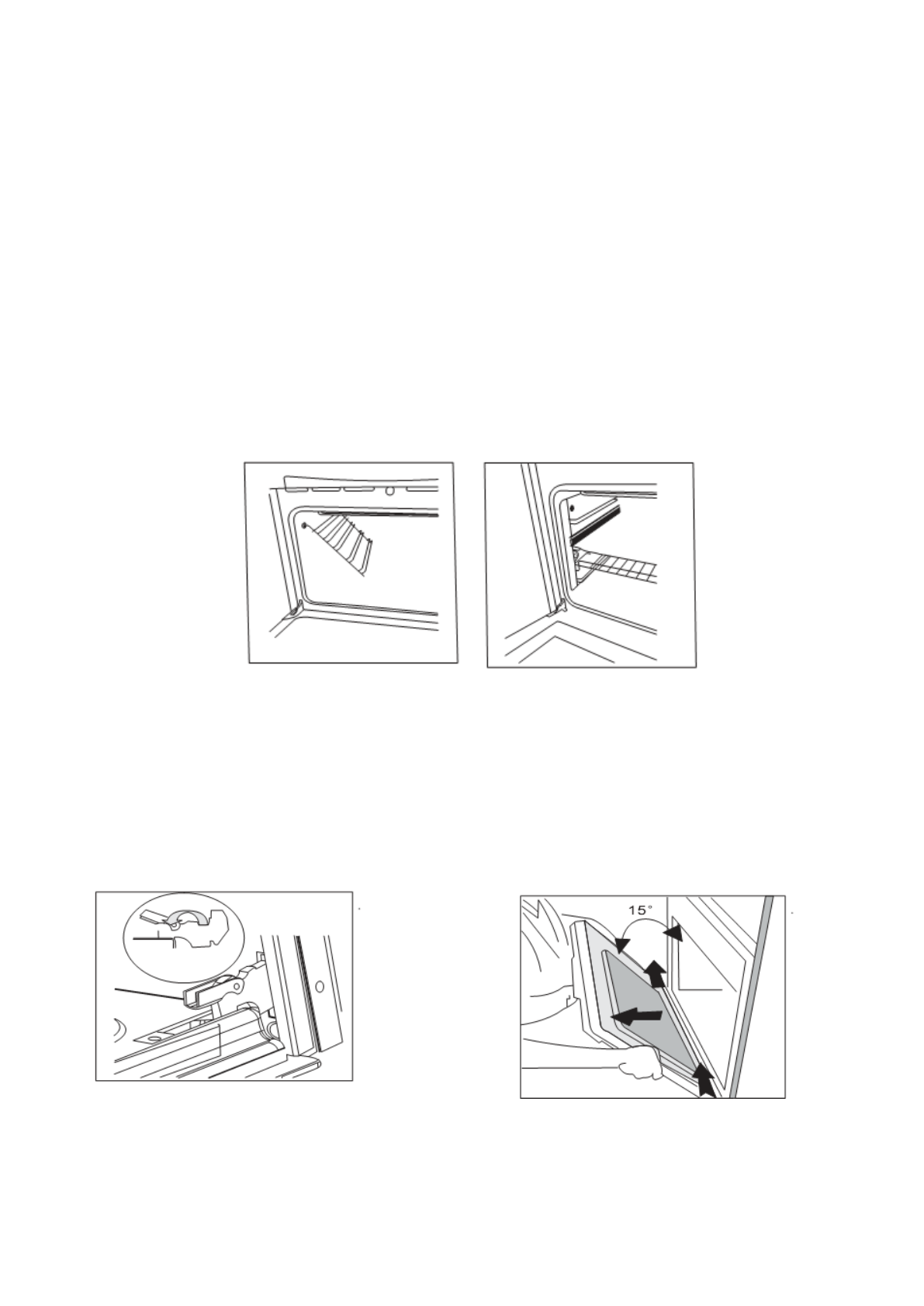 15°