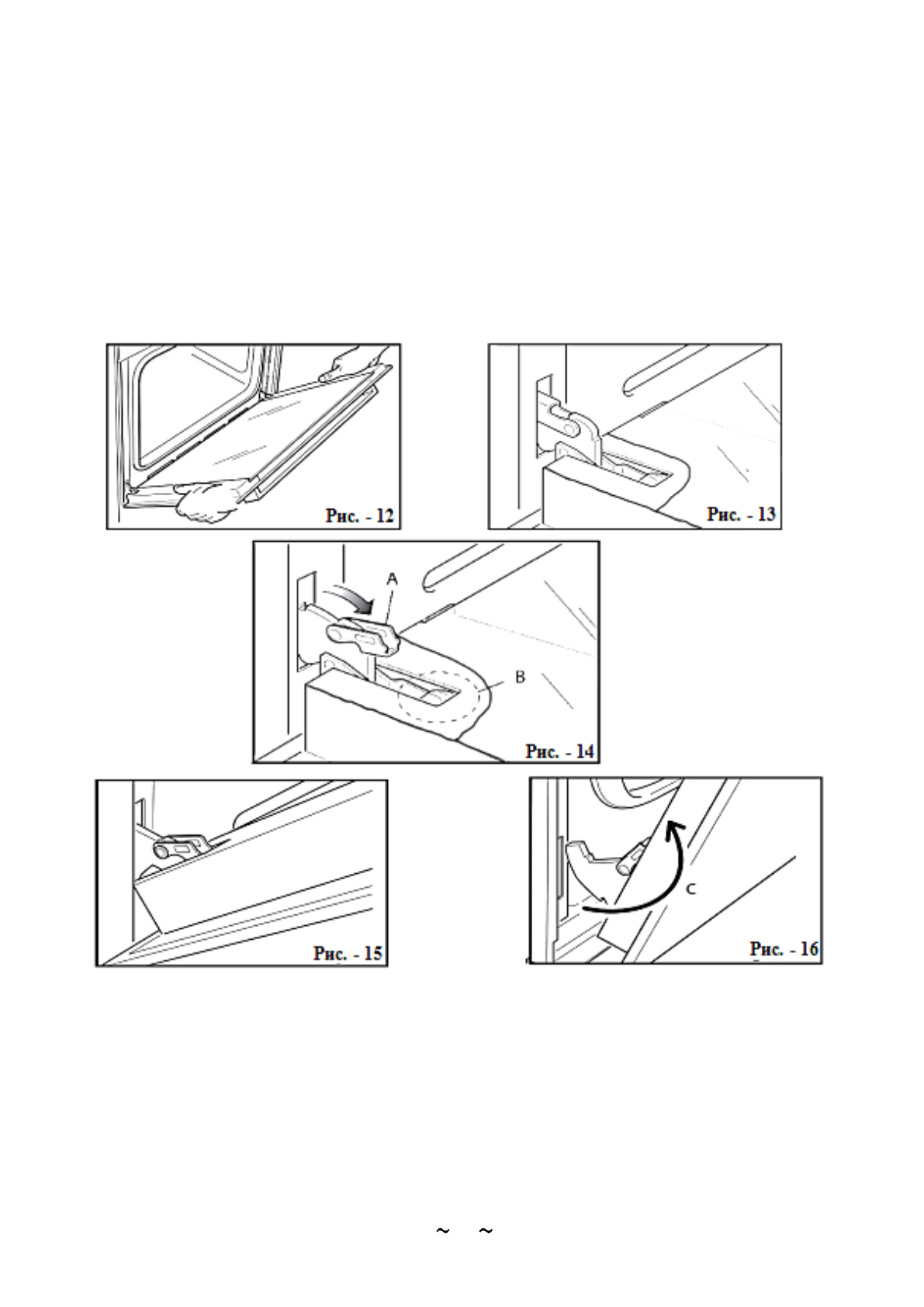 Рис. - 12

Рис. - 13

A

B

Рис. - 14

Рис. - 15

C

Рис. - 16

~ ~