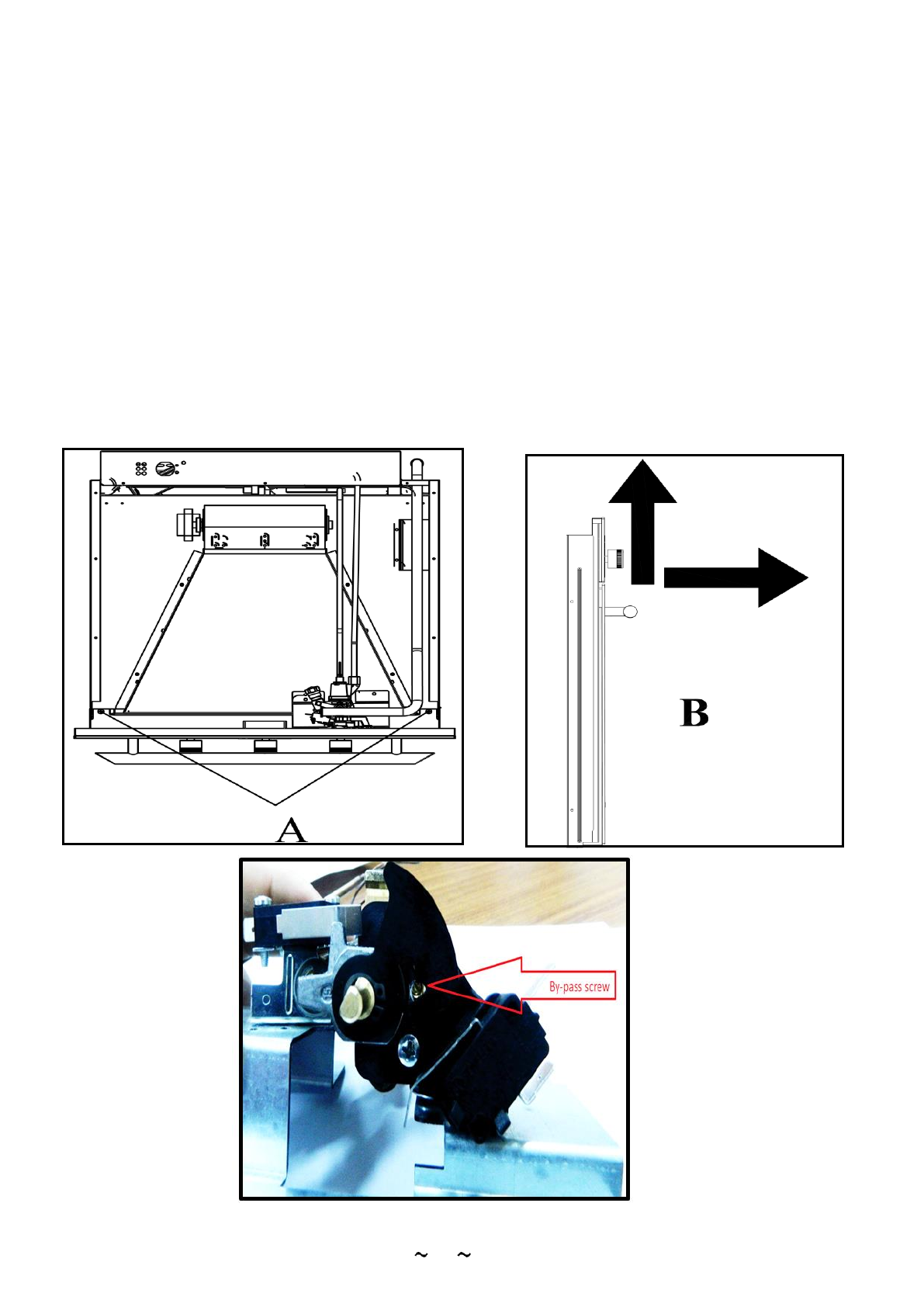 A

B

By-pass screw

~ ~