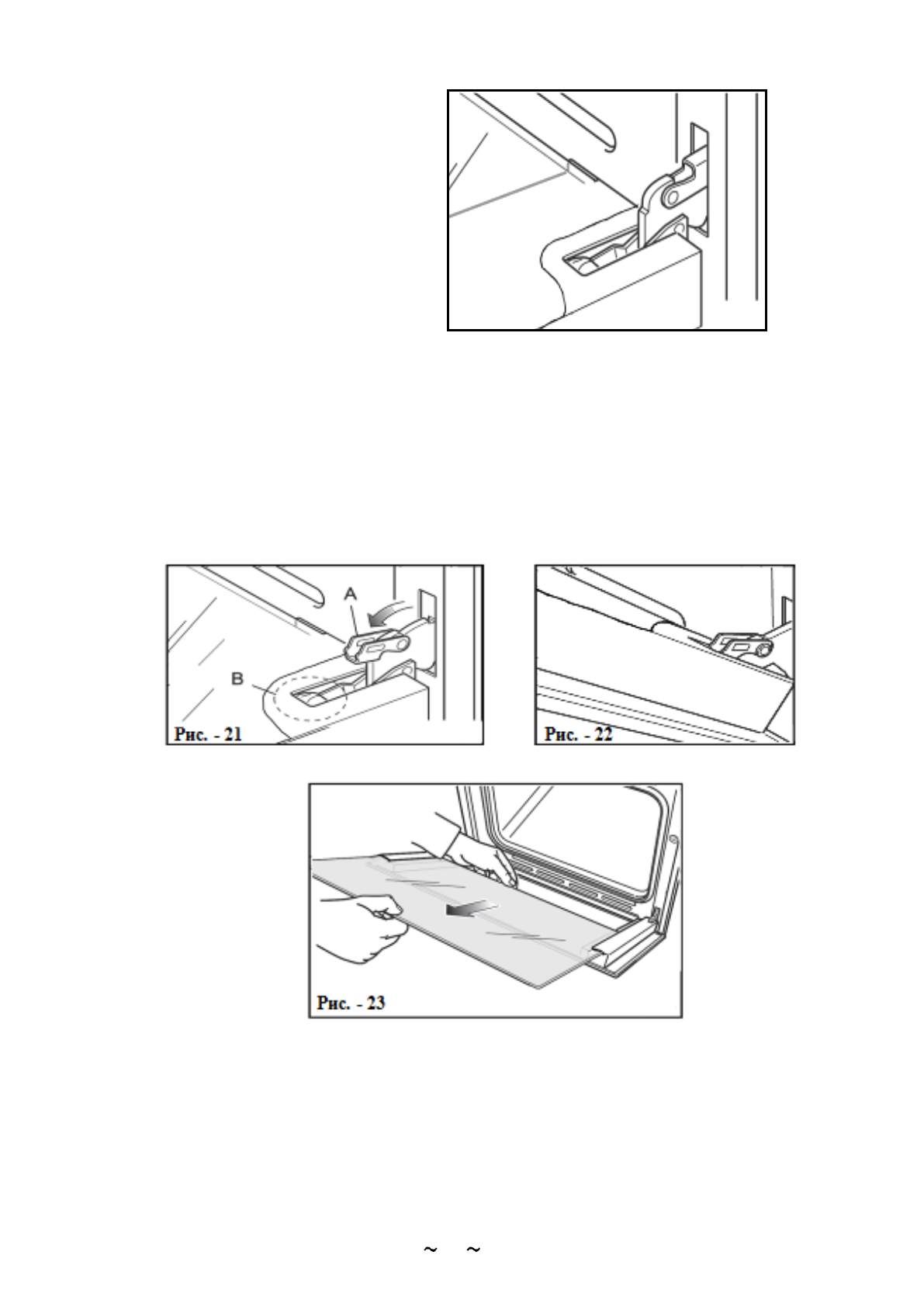 A

B

Рис. - 21

Рис. - 22

Рис. - 23

~ ~