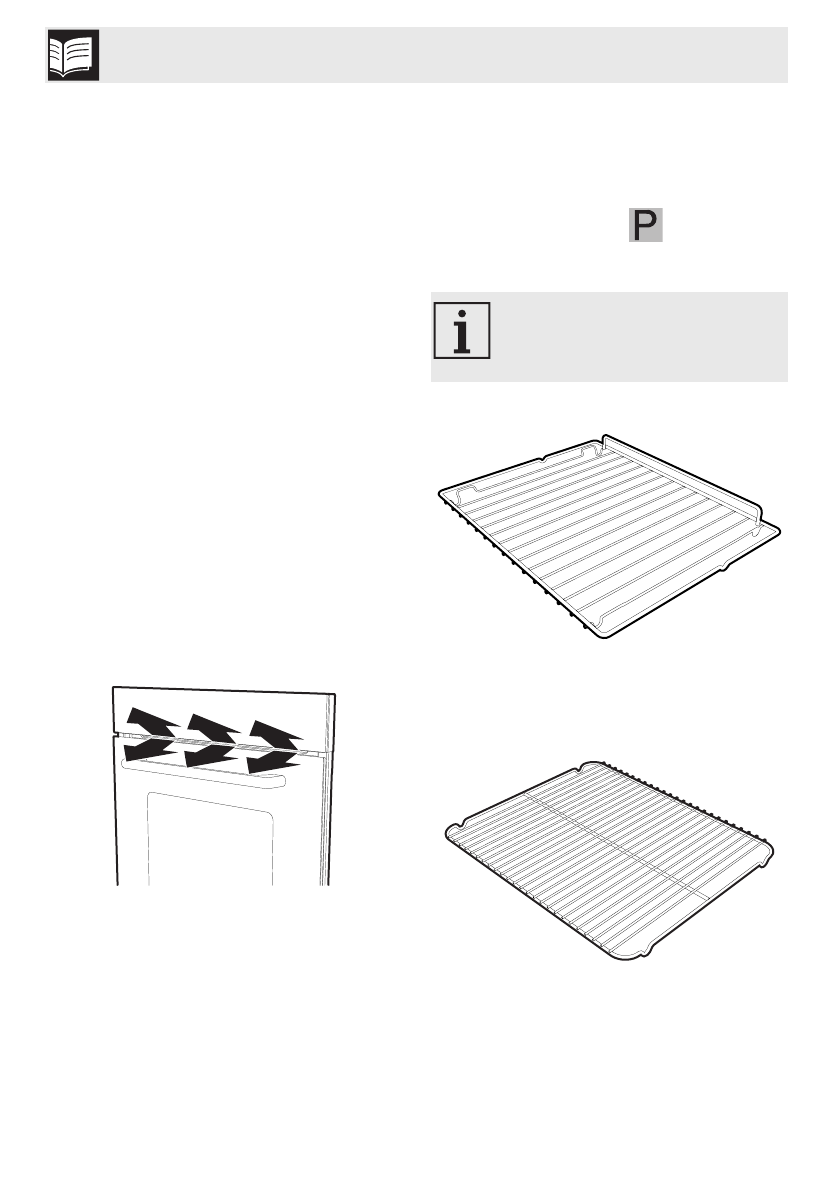 P