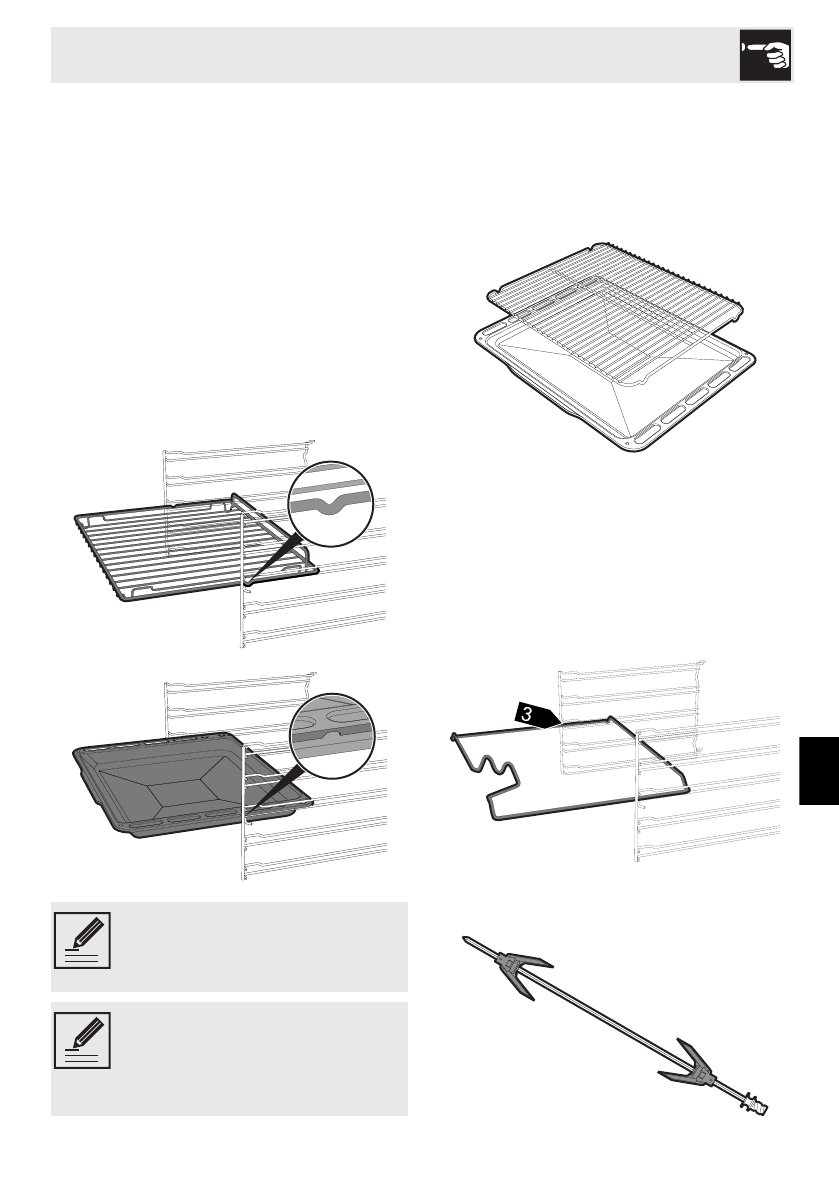 3