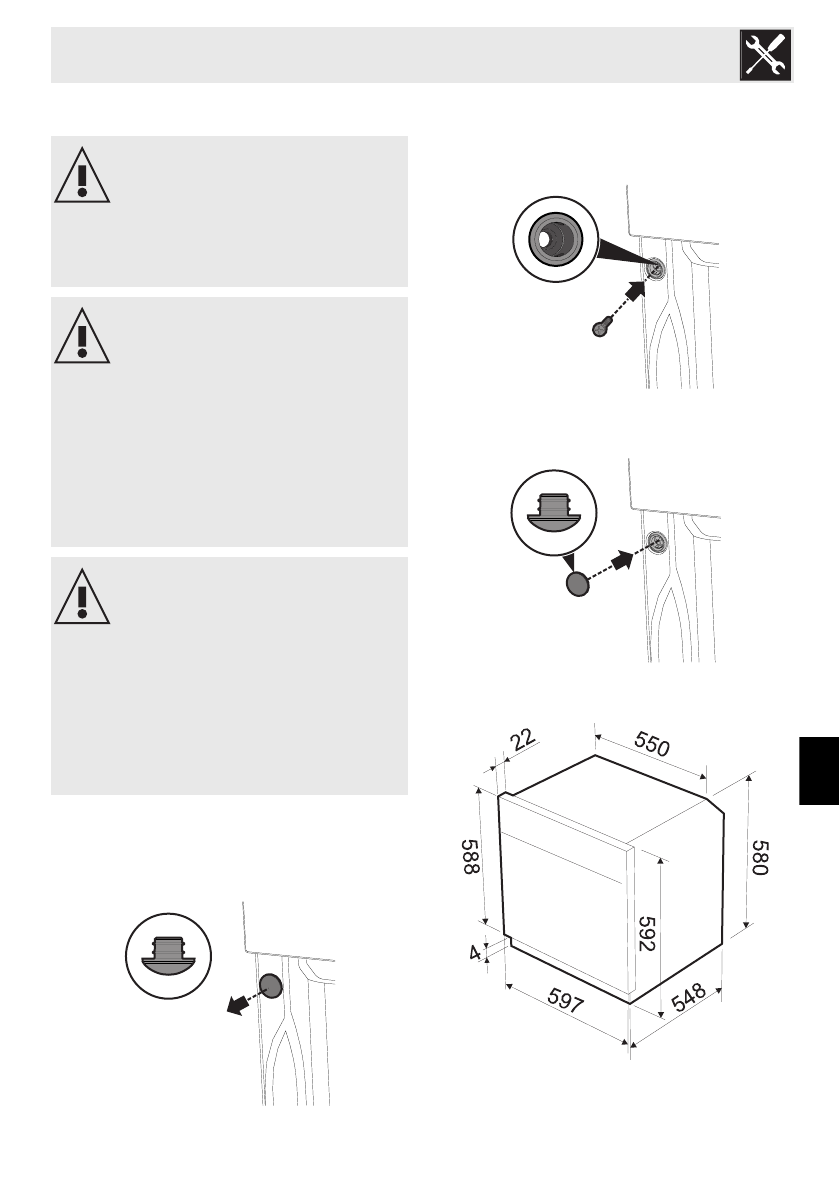 22

550

588

580

592

4

597

548