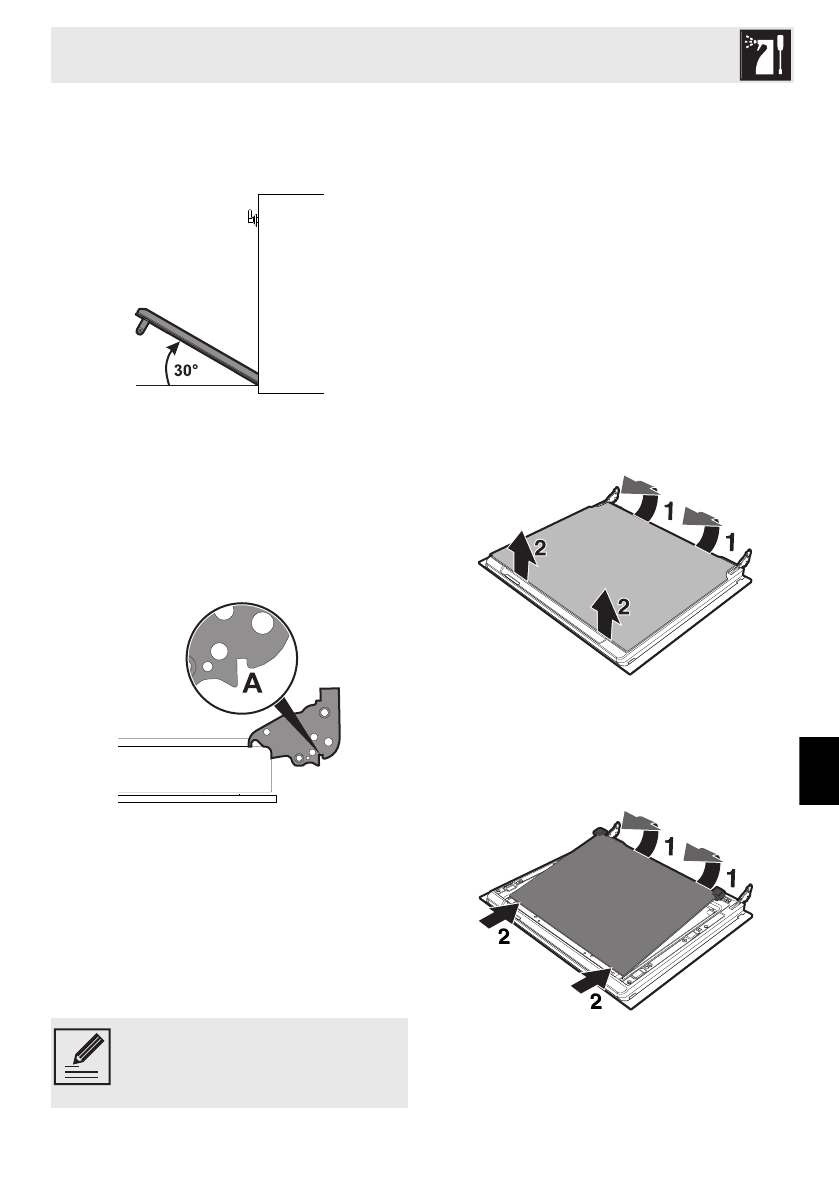 30°

A

1

1

2

2

1

1

2

2