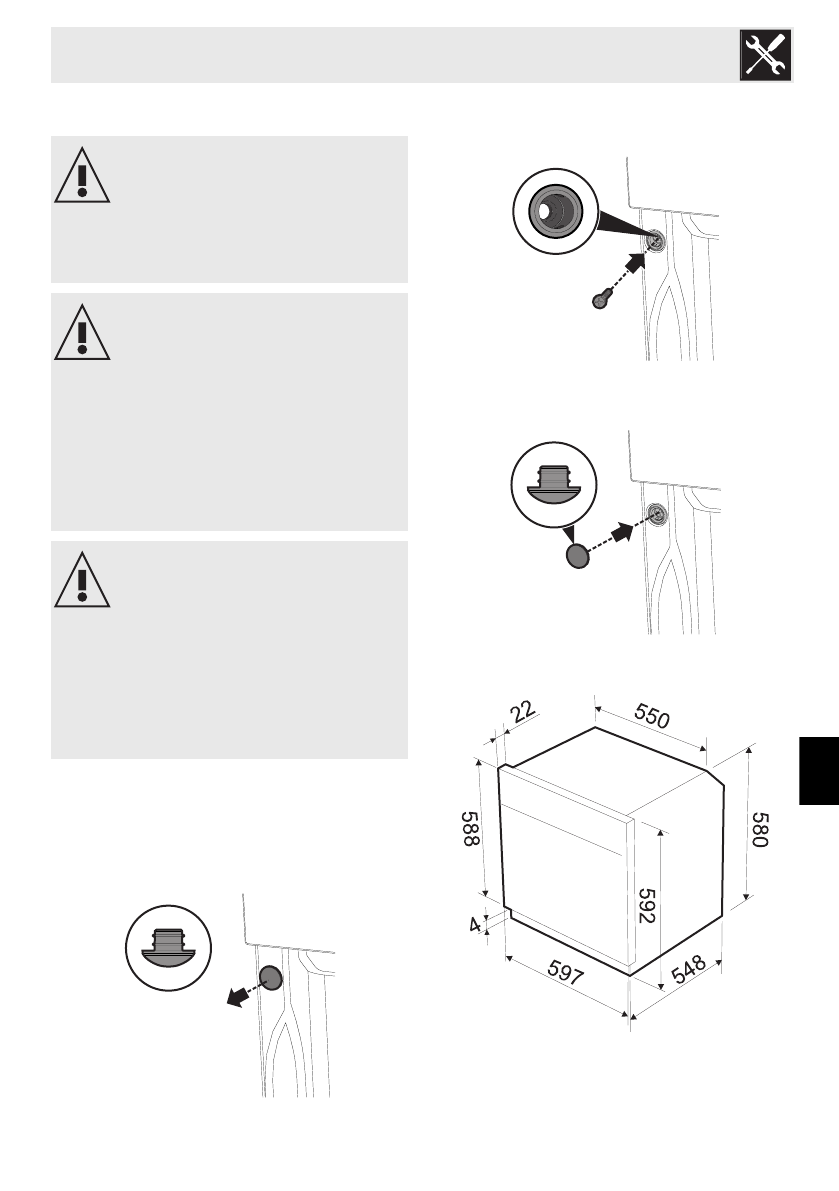 22

550

588

580

592

4

597

548