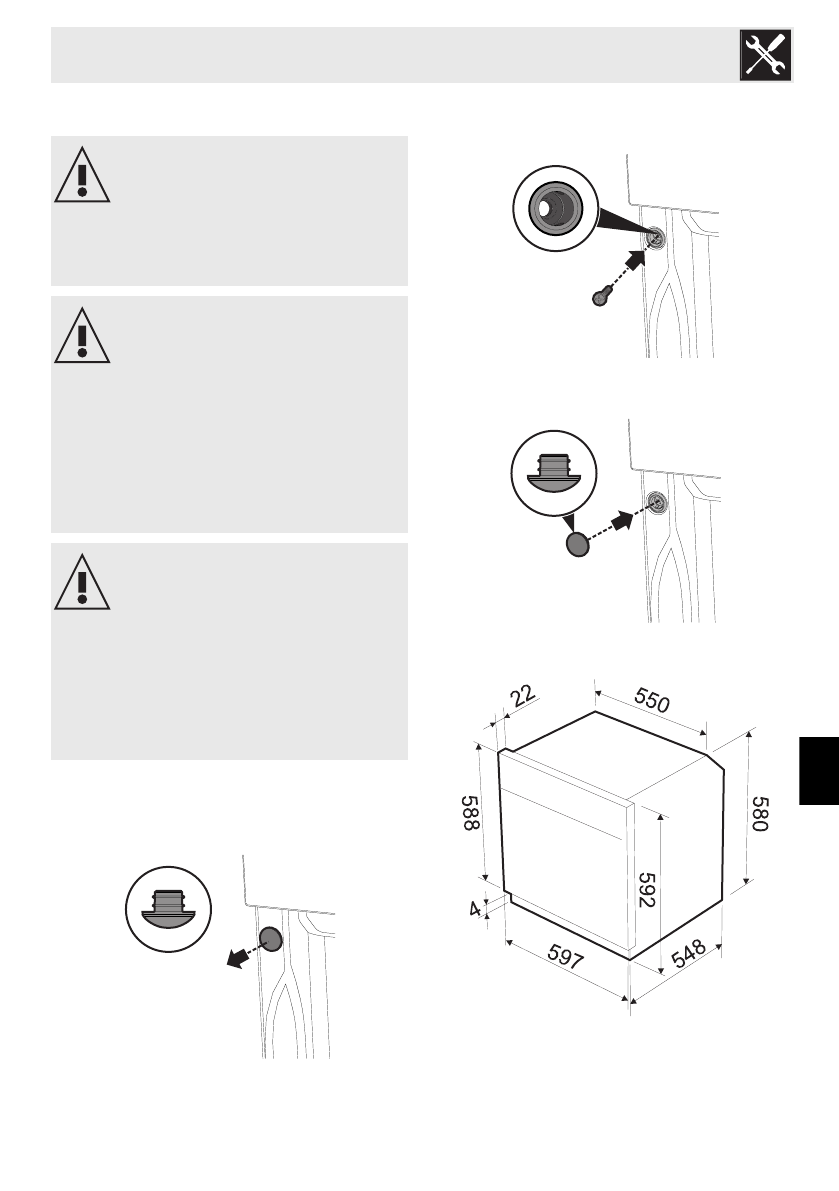 22

550

588

580

592

4

597

548