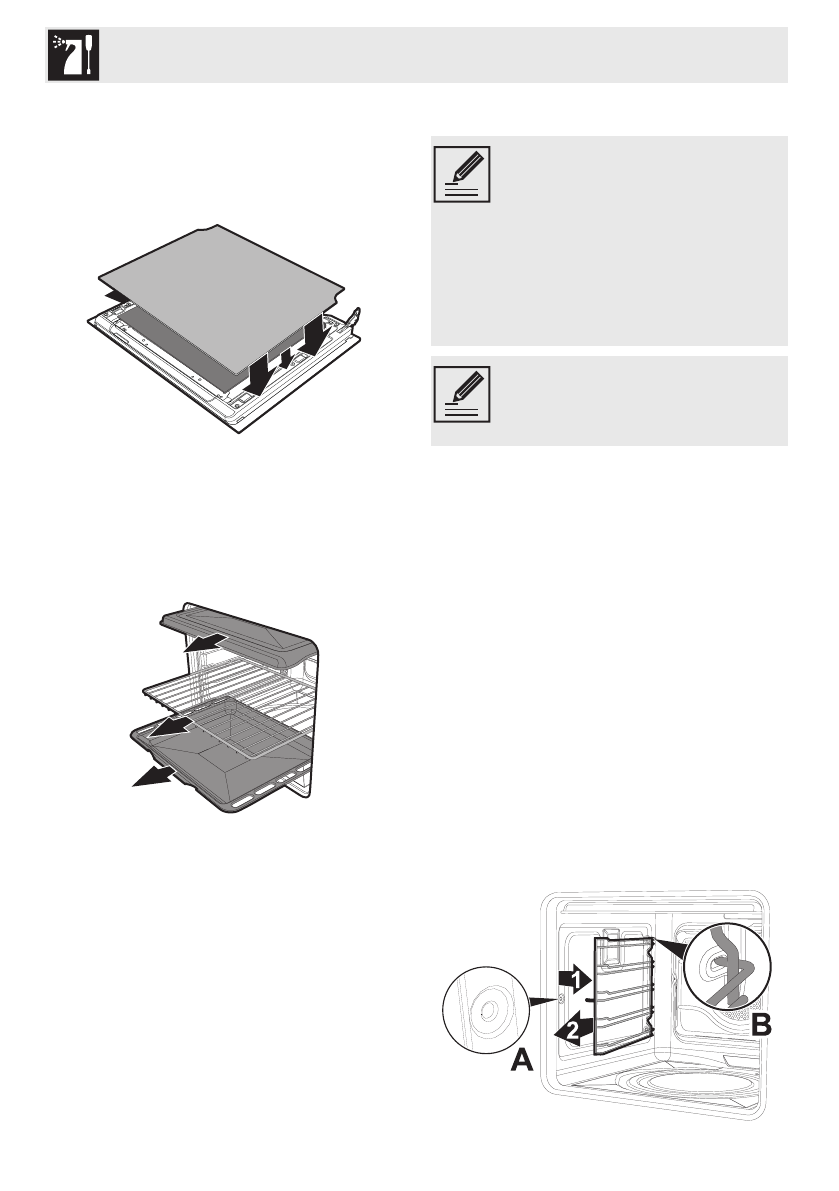 1

2

A

B