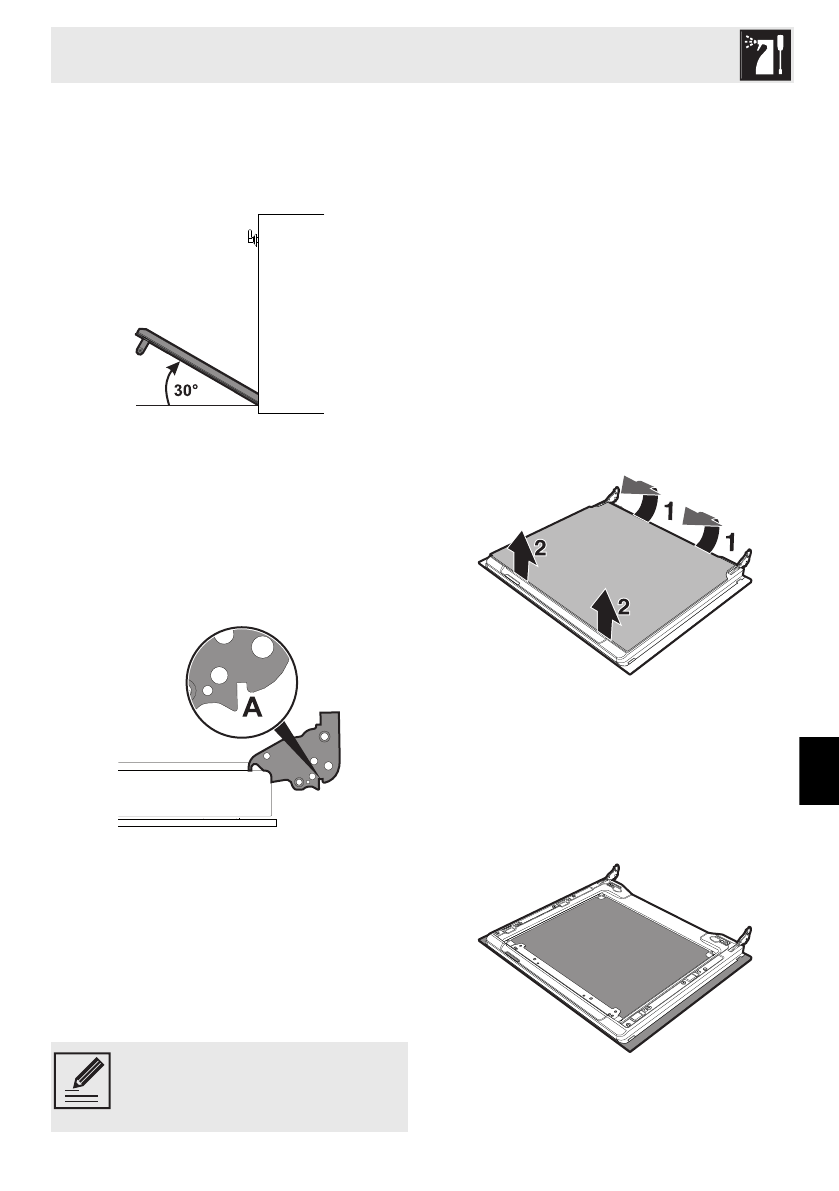 30°

1

1

2

2

A