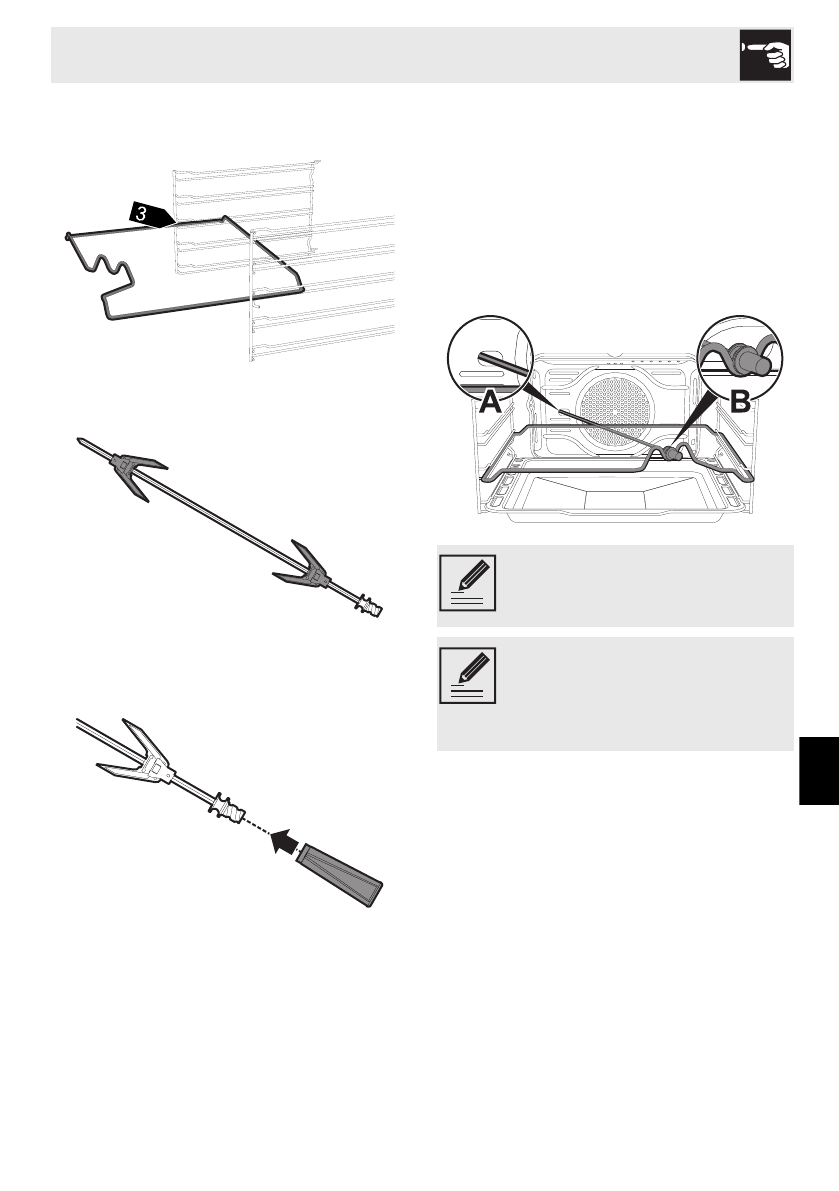 3

A

B