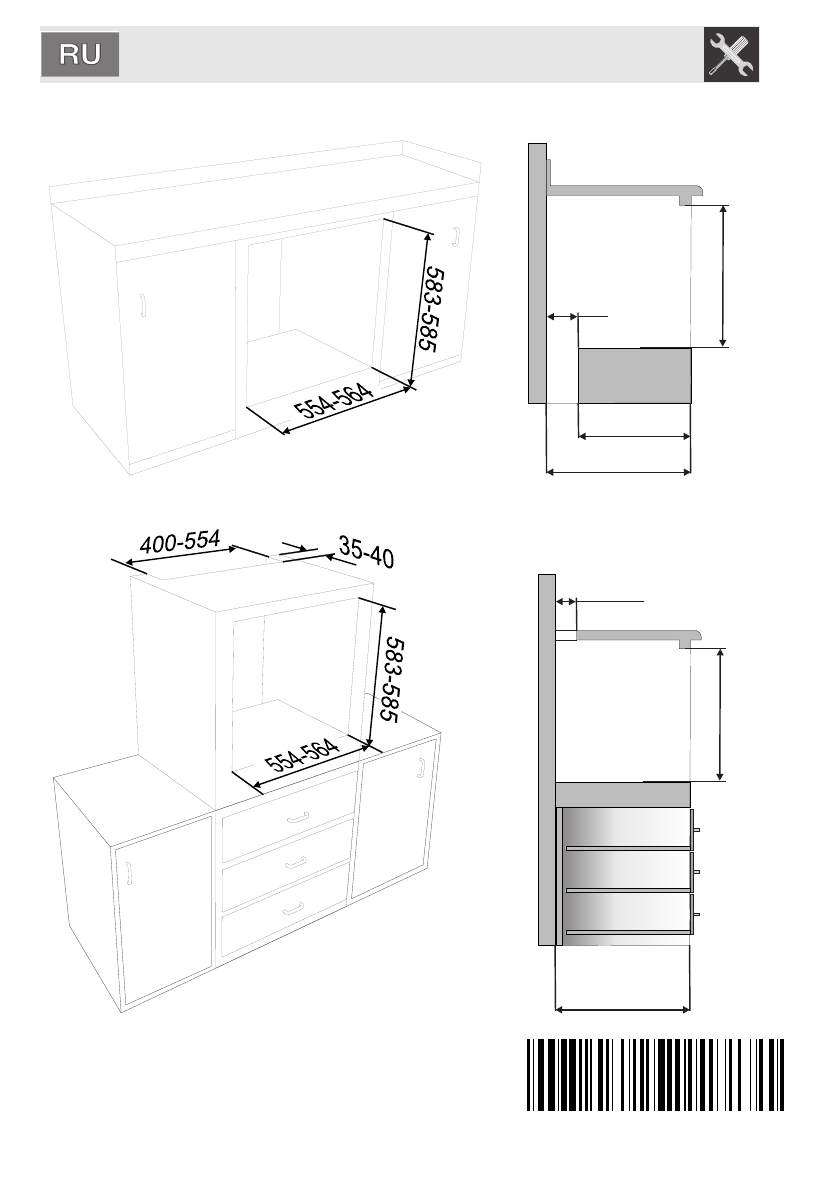 RU

583-585

554-564

400-554

35-40

583-585

554-564