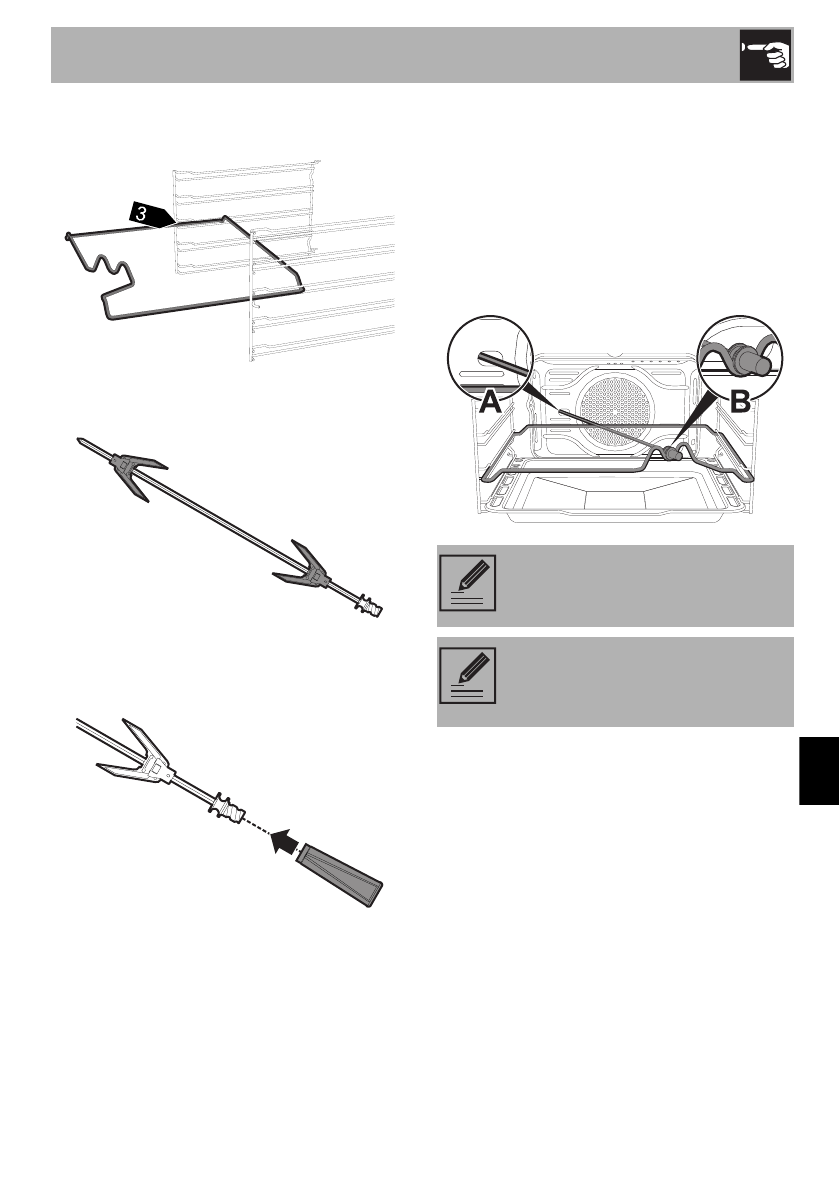 3

A

B