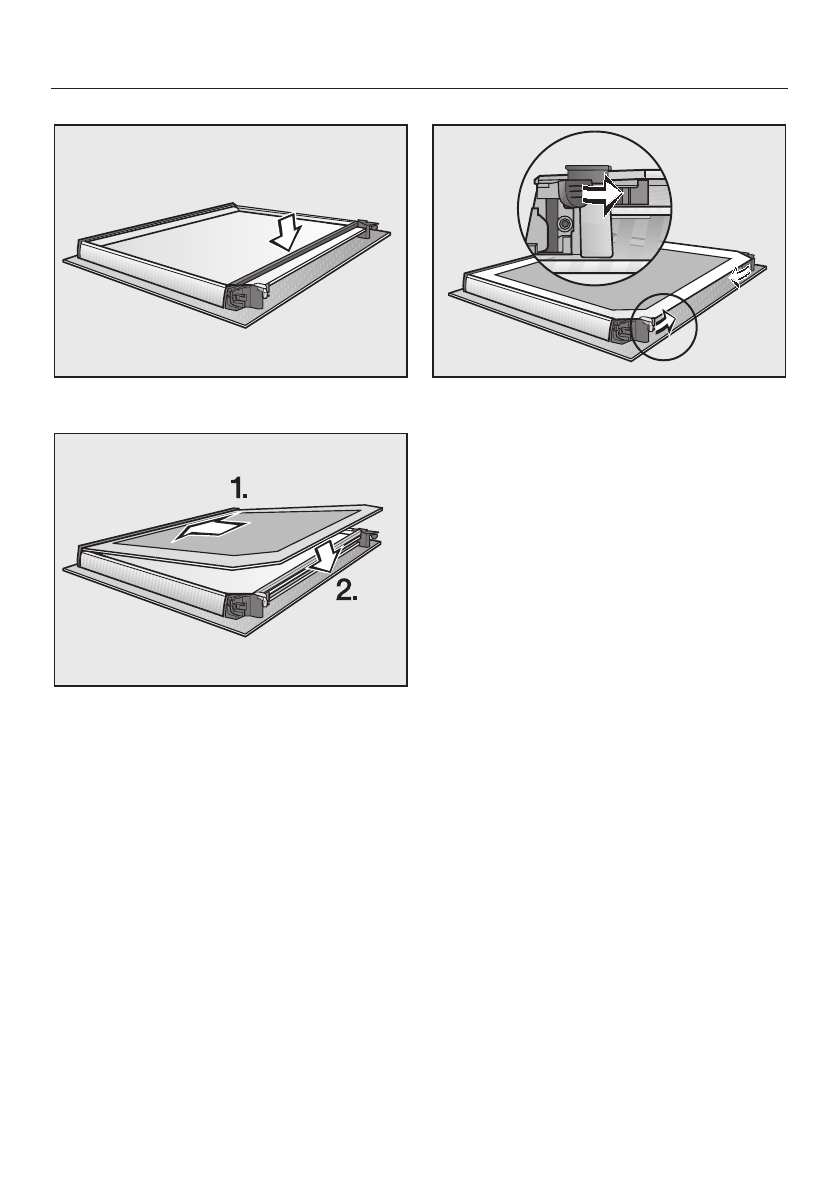 1.

2.