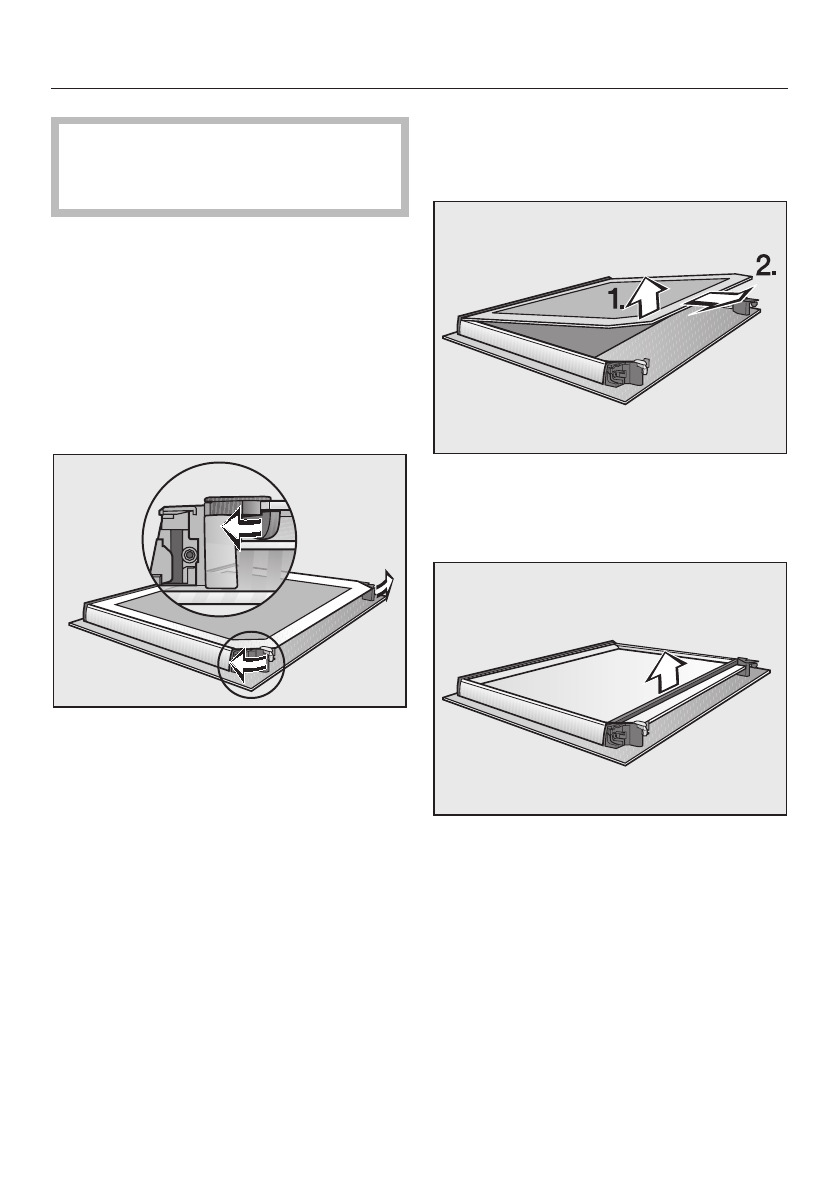 1.

2.