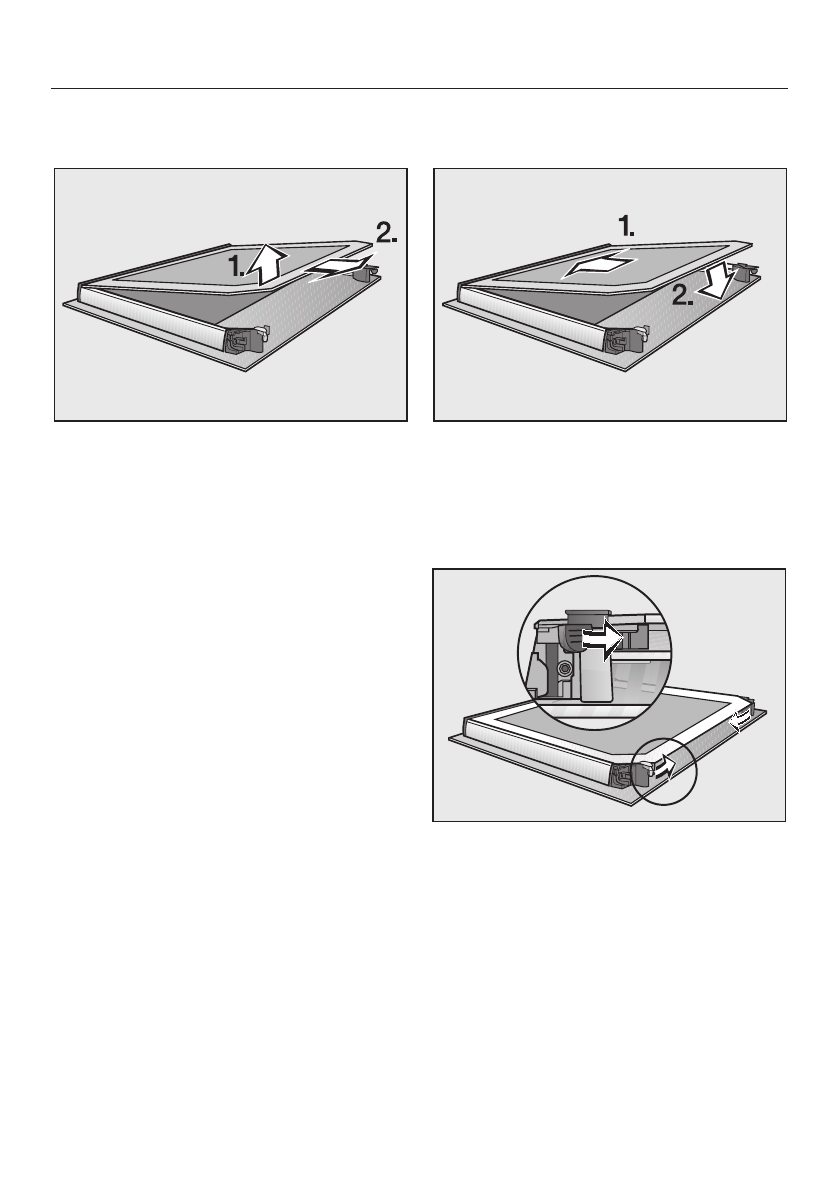 1.

2.

1.

2.