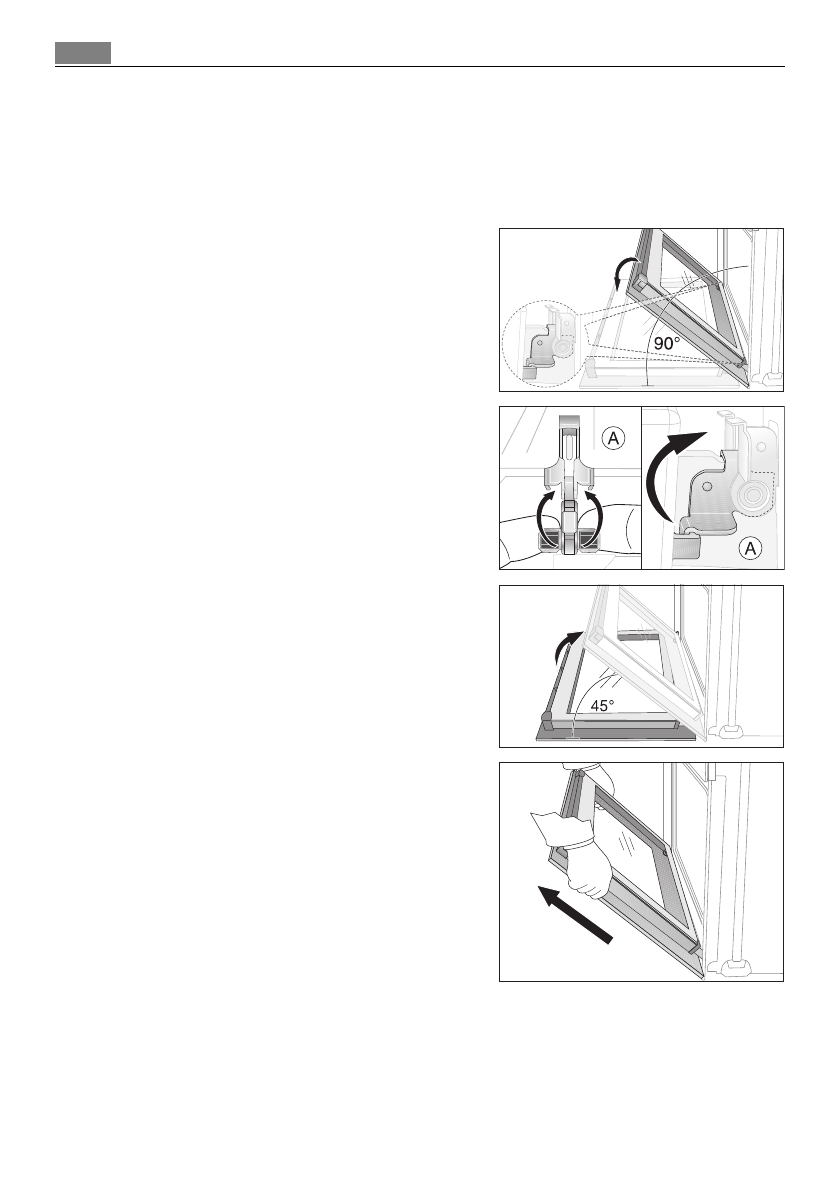 90°

A

A

45°