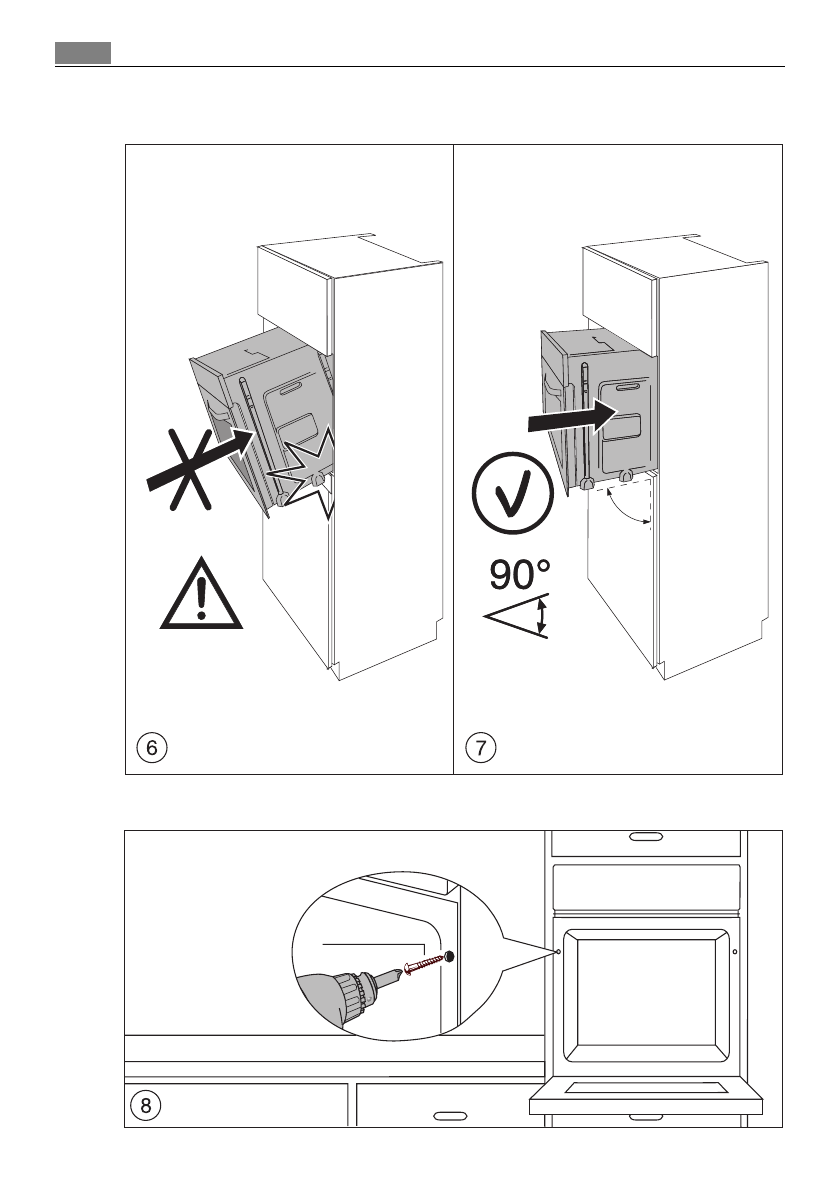 90°

6

7

8