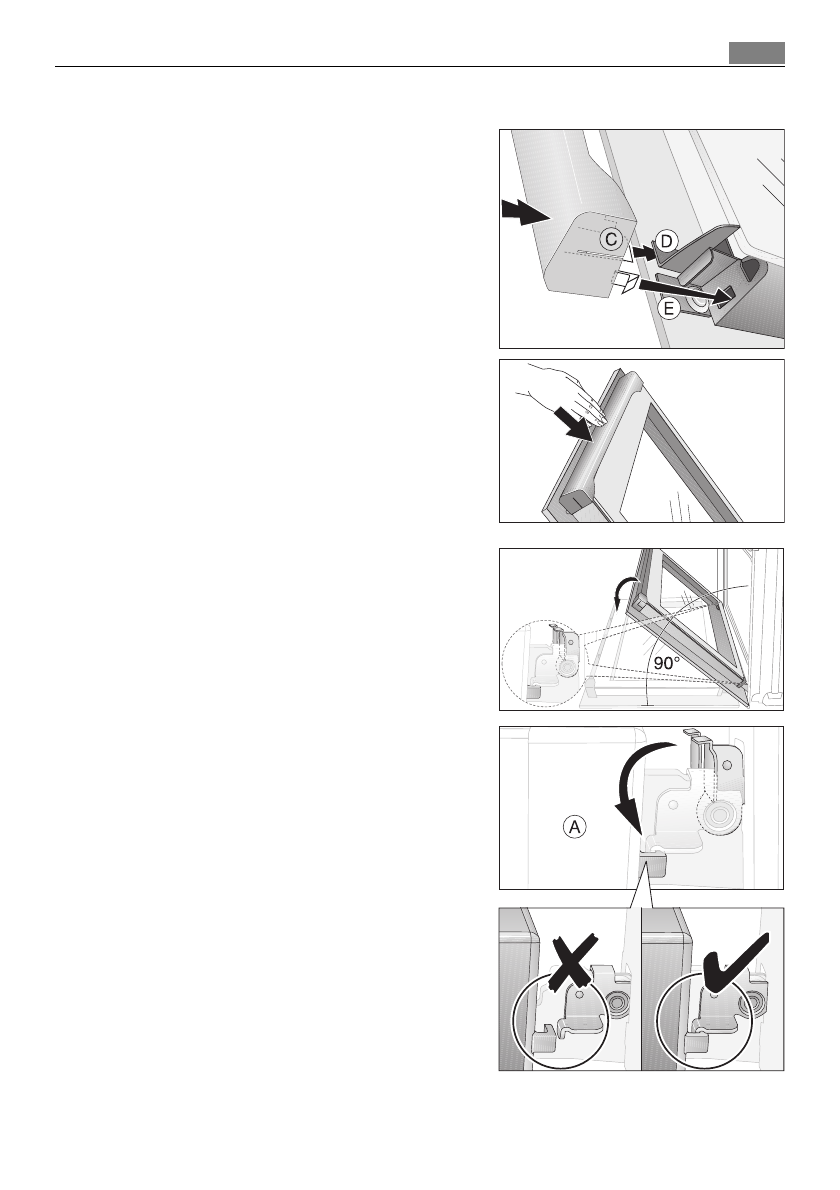 C
D
E
90°
A