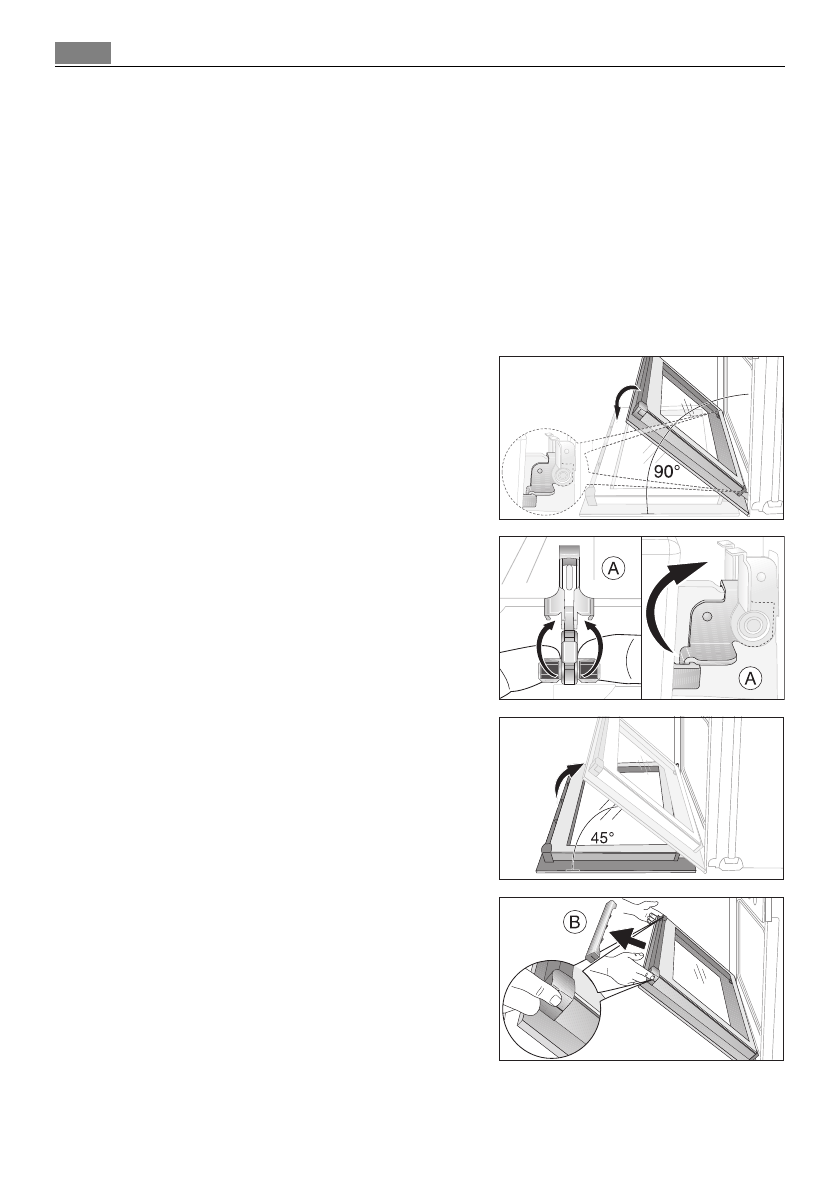 90°

A

A

45°

B