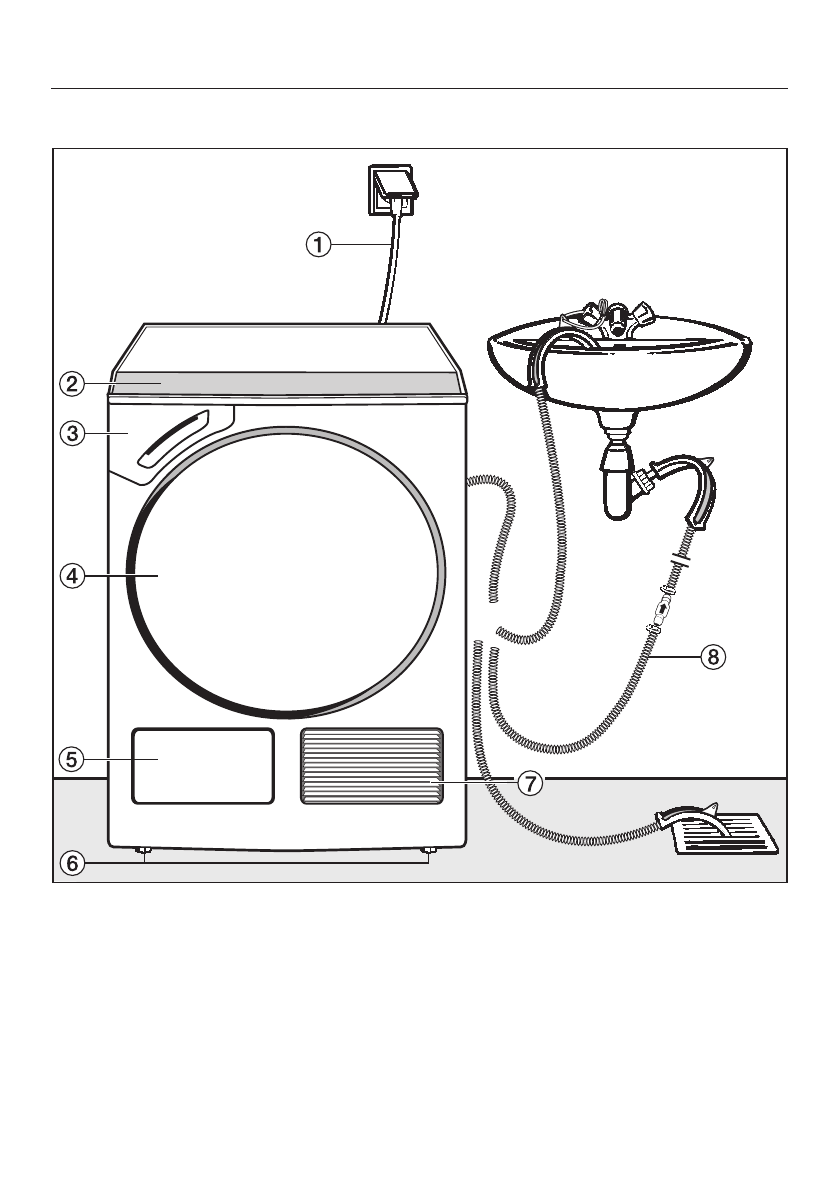 ①
②
③
④
⑤
⑥
⑦
⑧