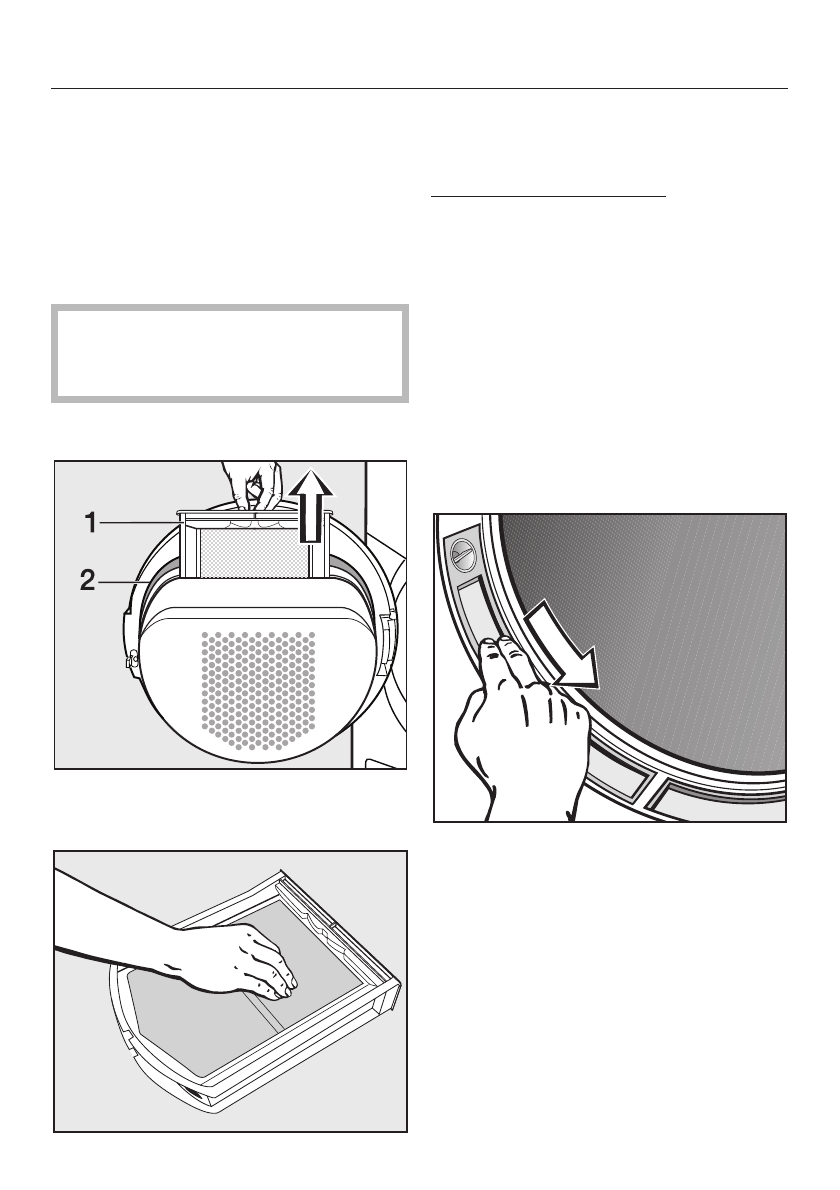 1
2