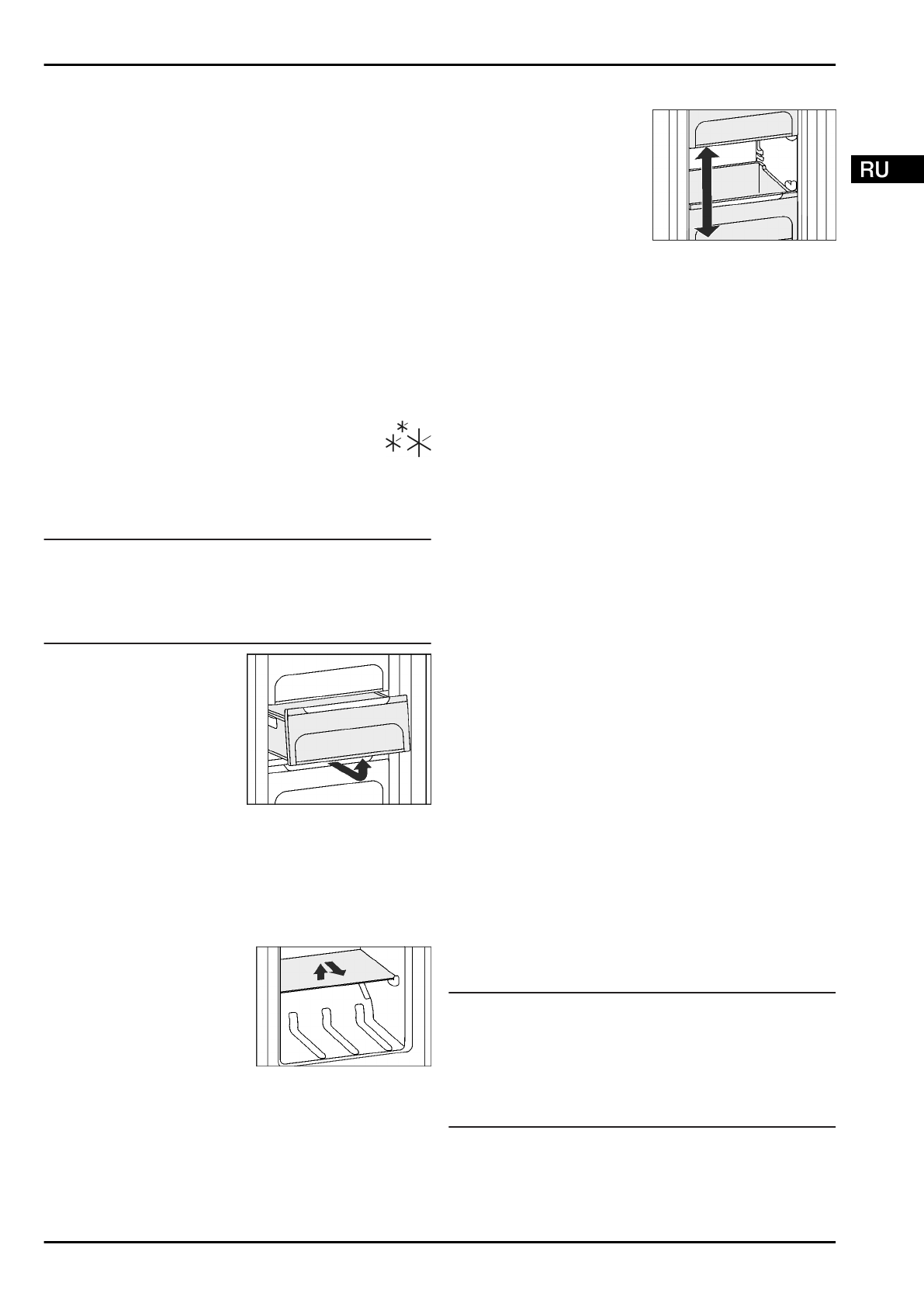 RU