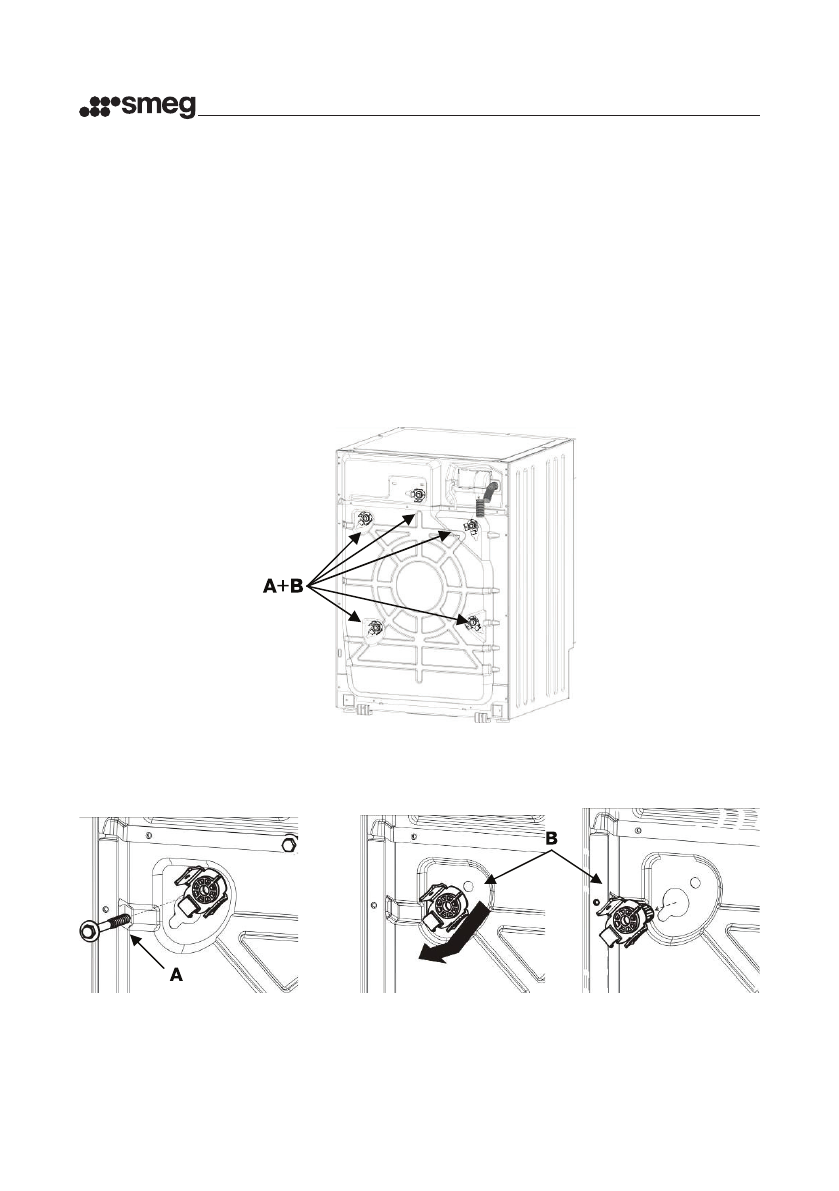 smeg

A+B

A

B