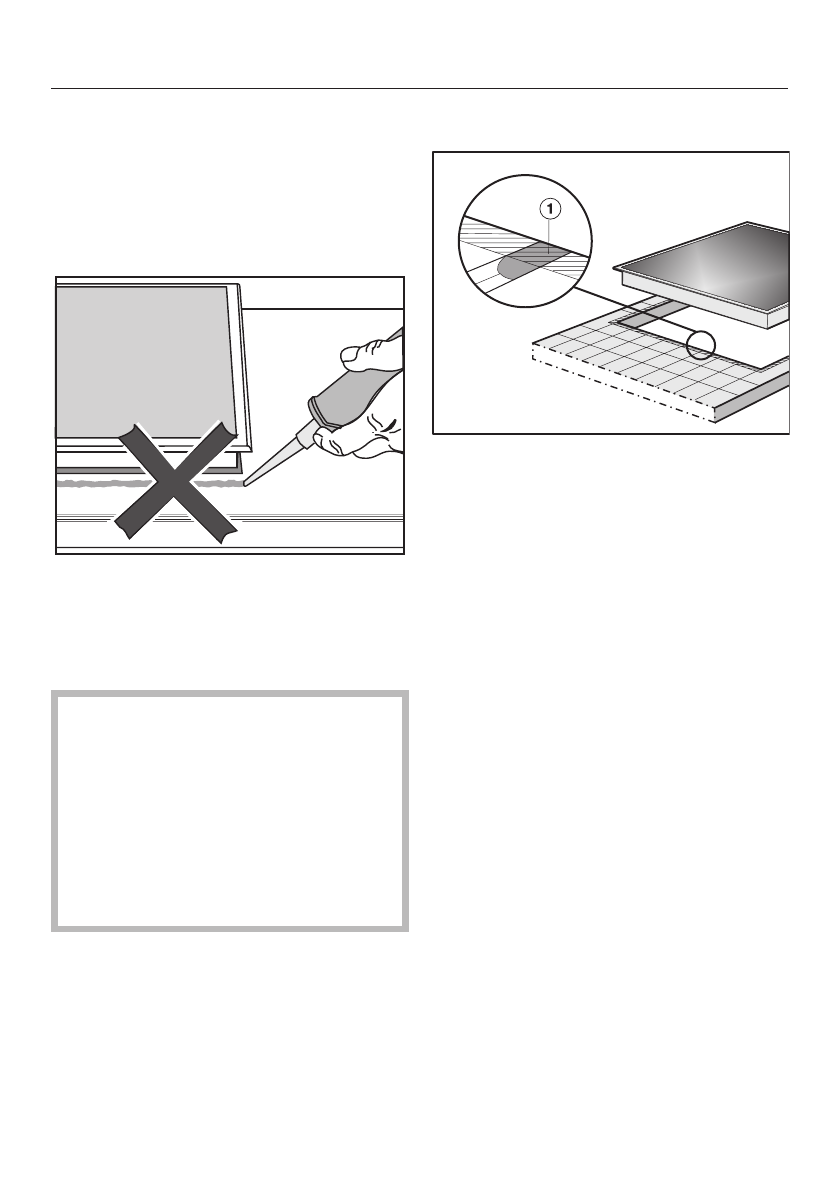 1