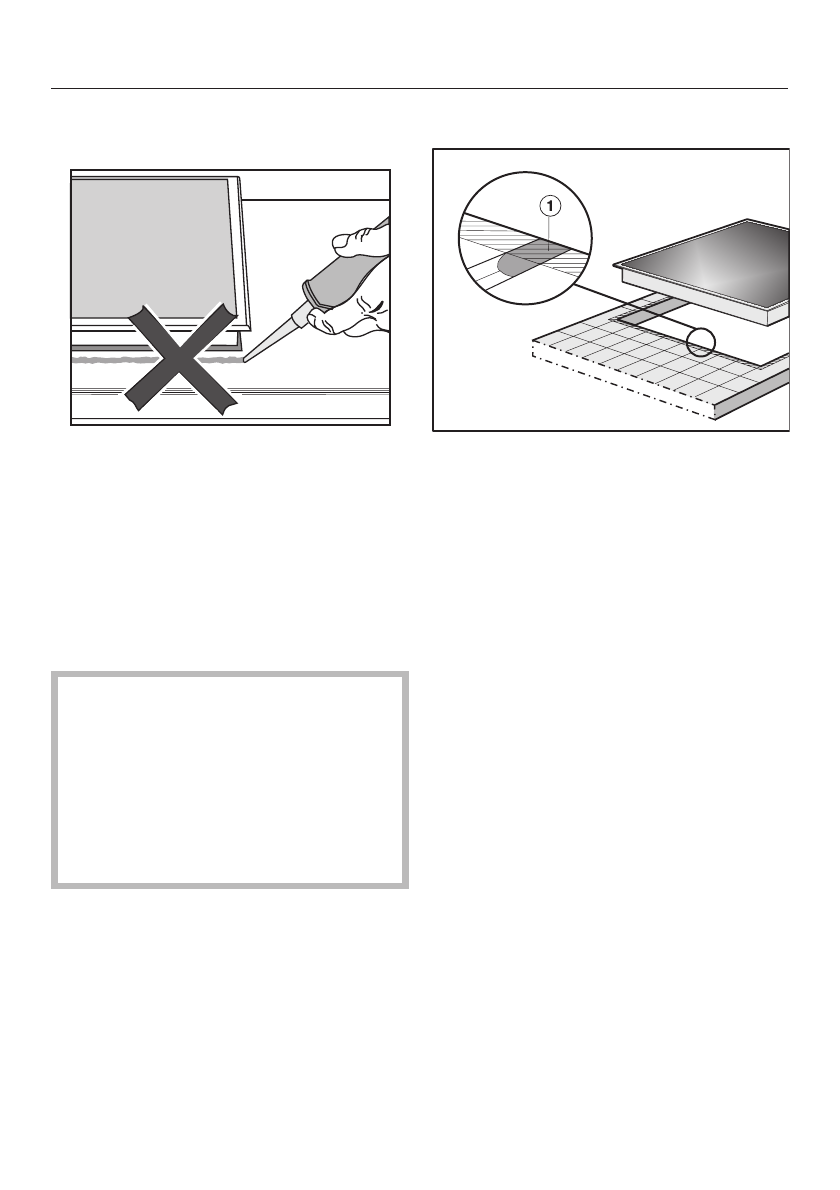 1