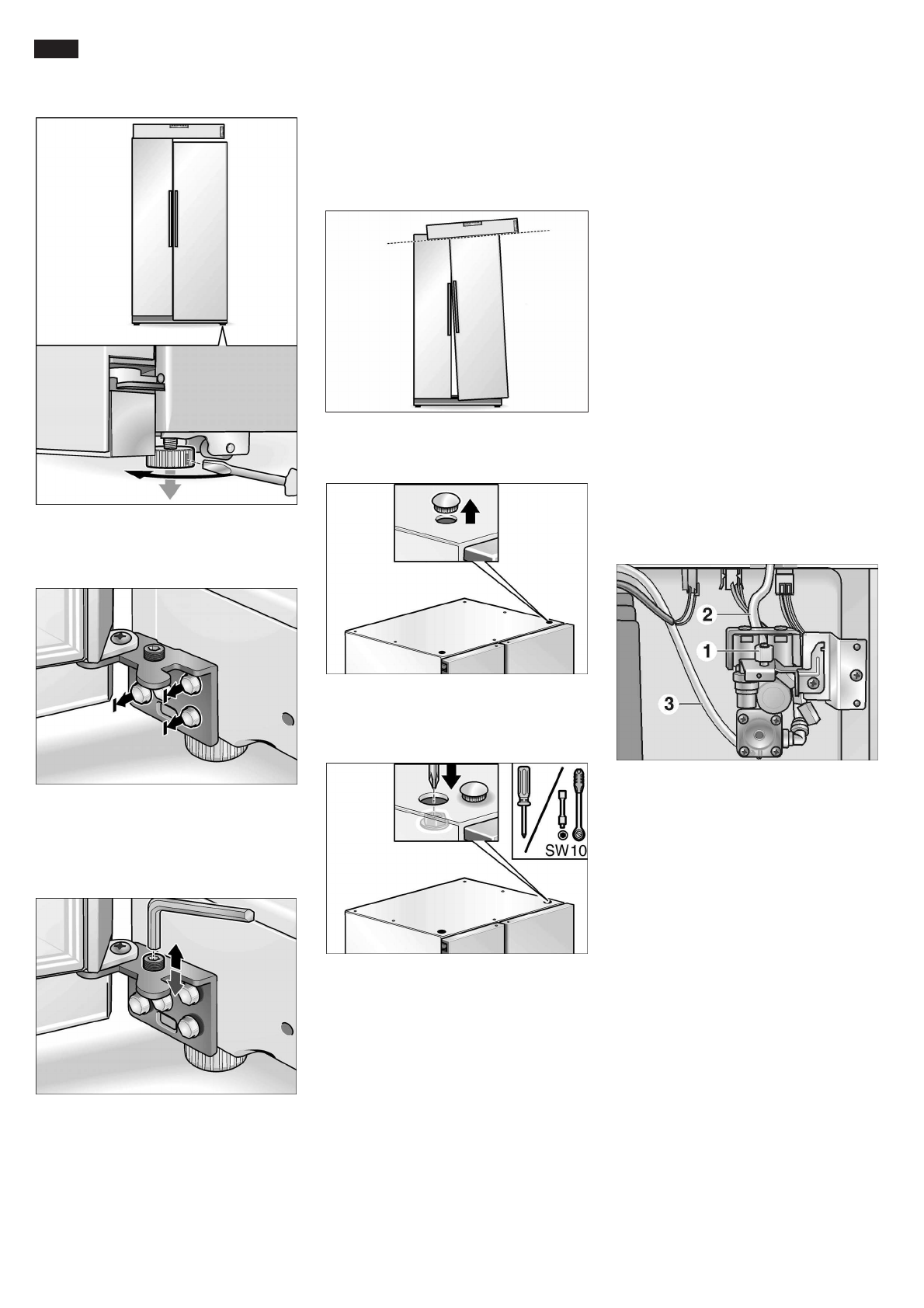 SW10

2

1

3