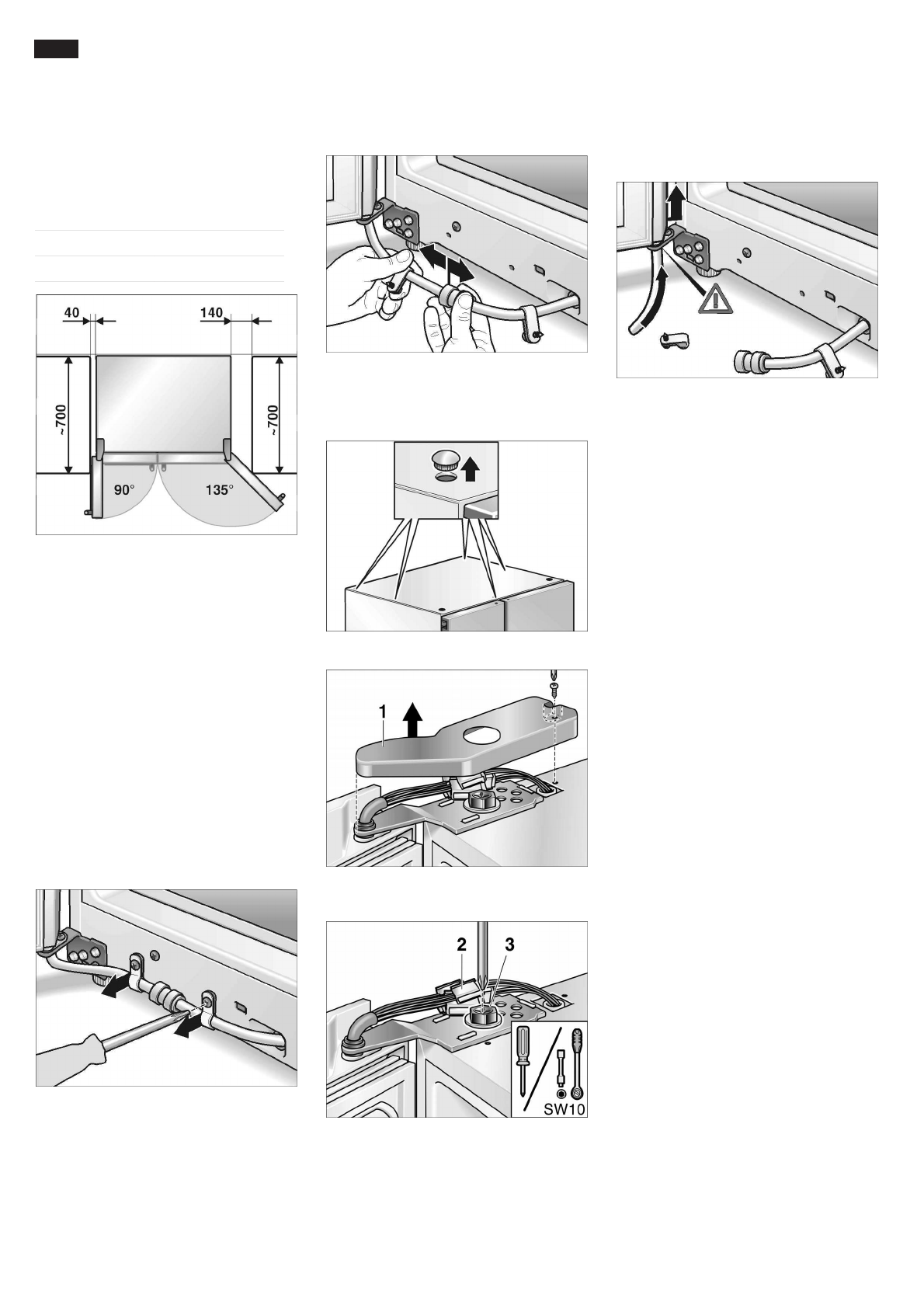 40

140

~700

~700

90°

135°

1

2

3

SW10