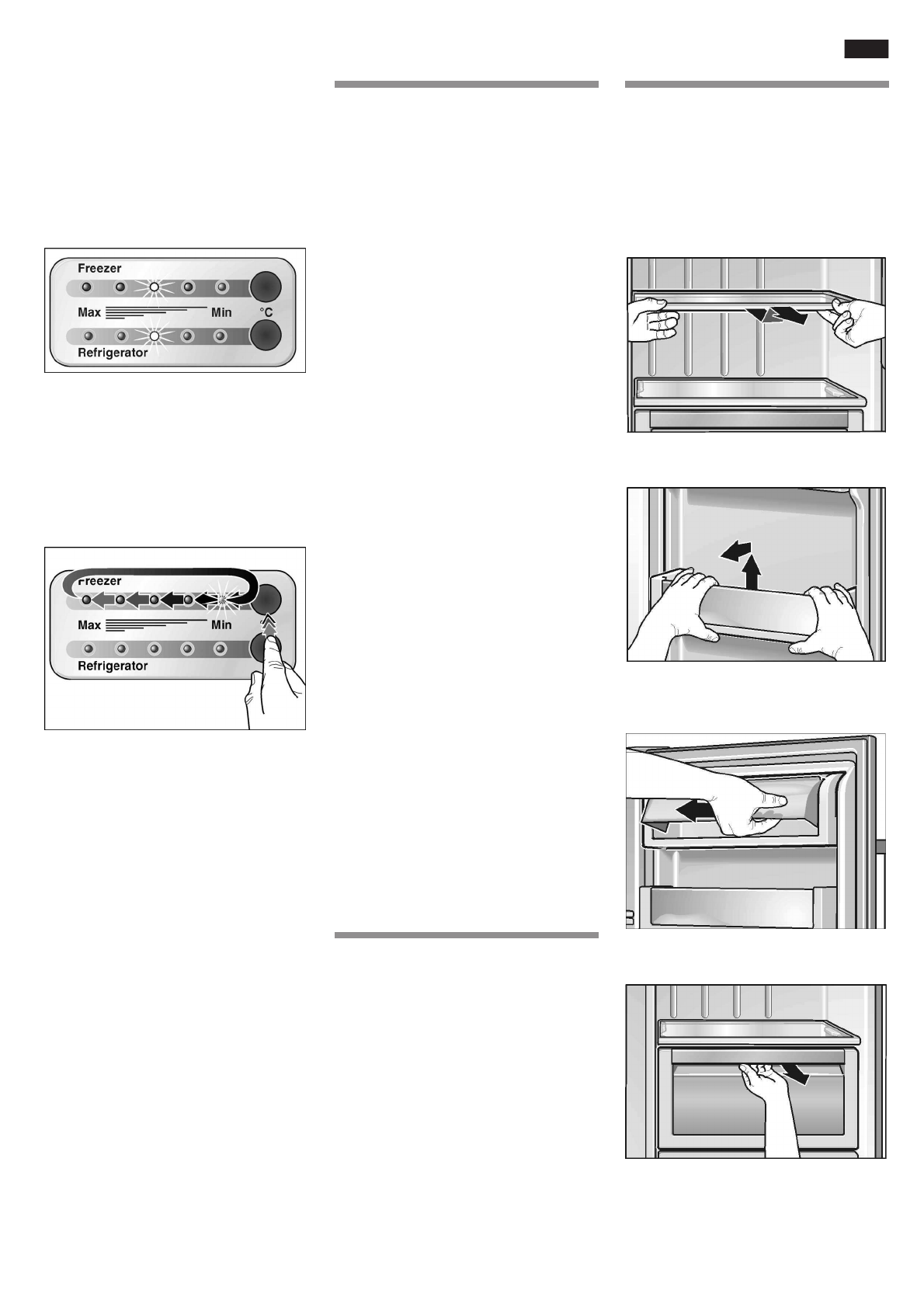 Freezer
Max
Min
°C
Refrigerator

Freezer
Max
Min
Refrigerator