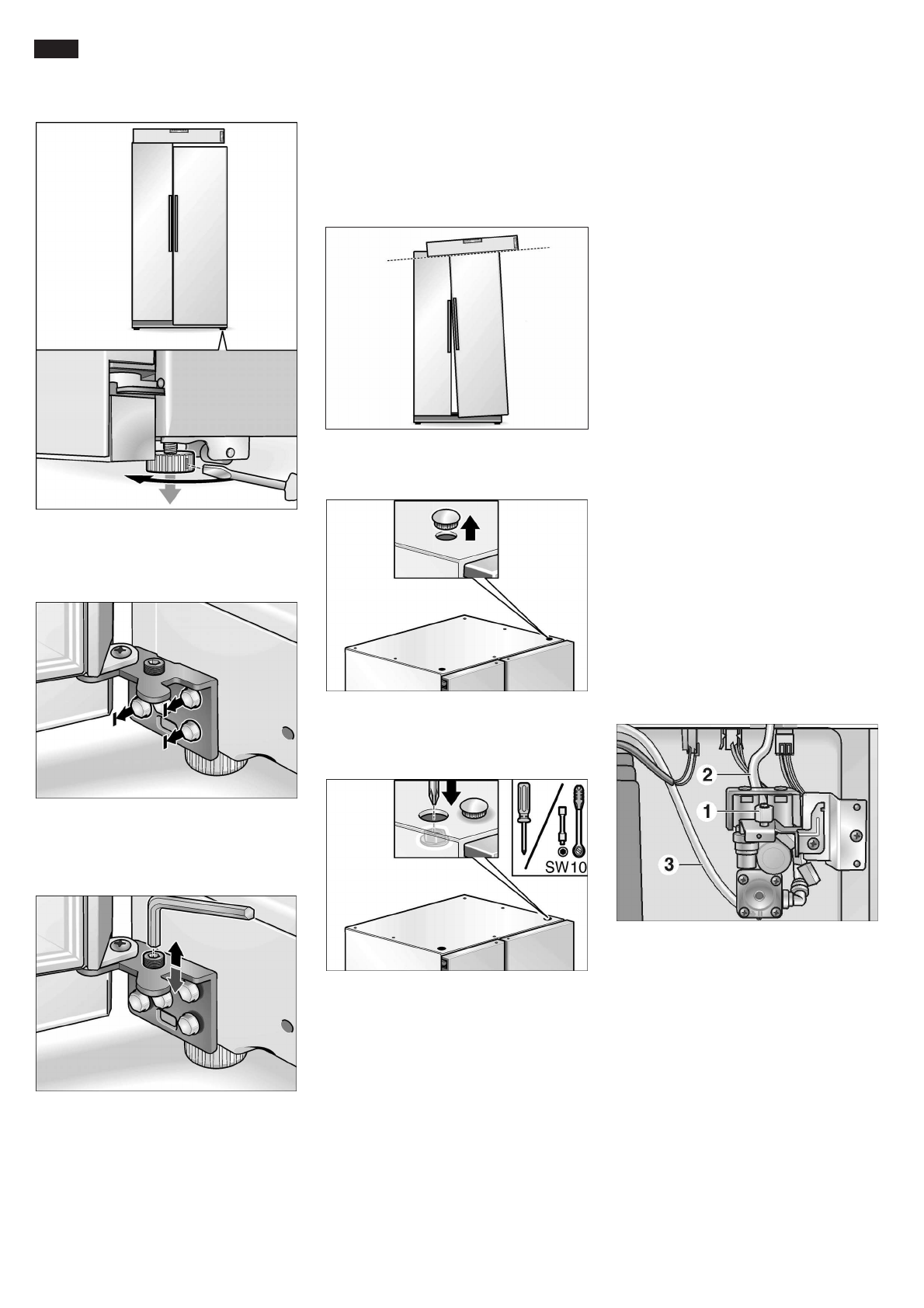 SW10

2
1
3